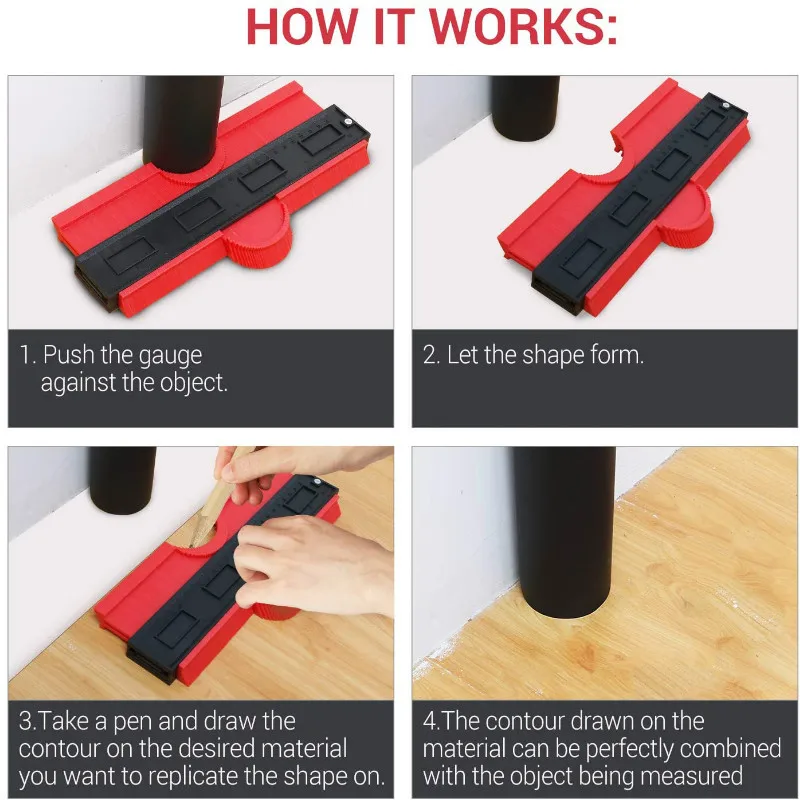 HOW IT WORKS:

1. Push the gauge against the object.

2. Let the shape form.

3.Take a pen and draw the contour on the desired material you want to replicate the shape on.

4.The contour drawn on the material can be perfectly combined with the object being measured