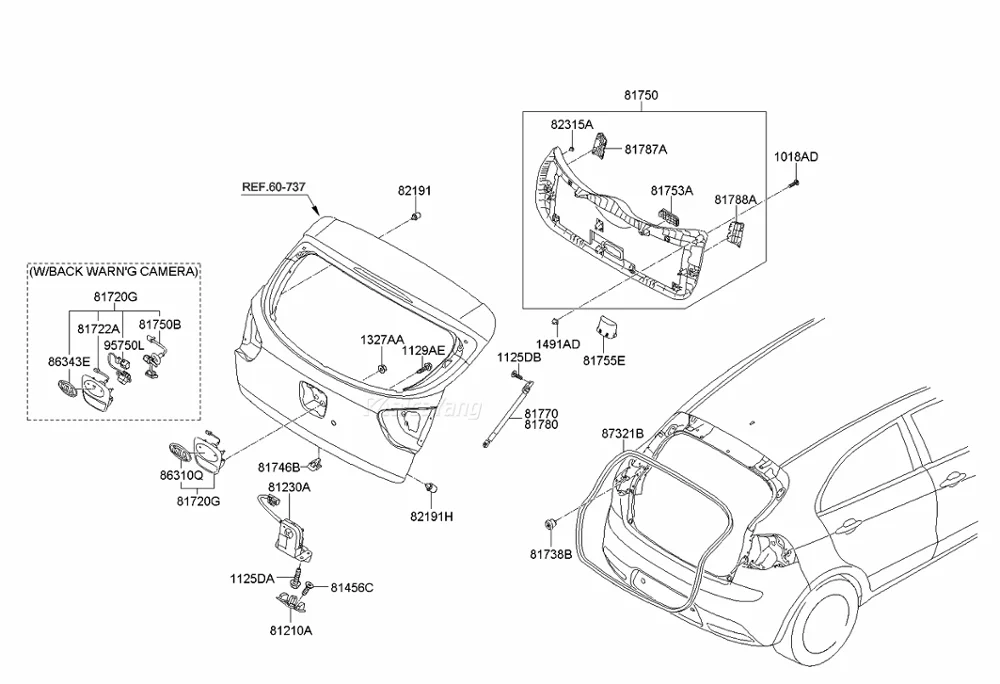 81750
82315A
81787A
1018AD
81753A
81788A
REF.60-737
82191
(W/BACK WARN'G CAMERA)
81720G
81722A
81750B
95750L
86343E
1327AA
1129AE
1491AD
81755E
1125DB
81770
81780
87321B
86310Q
81720G
81746B
81230A
82191H
81738B
1125DA
81456C
81210A