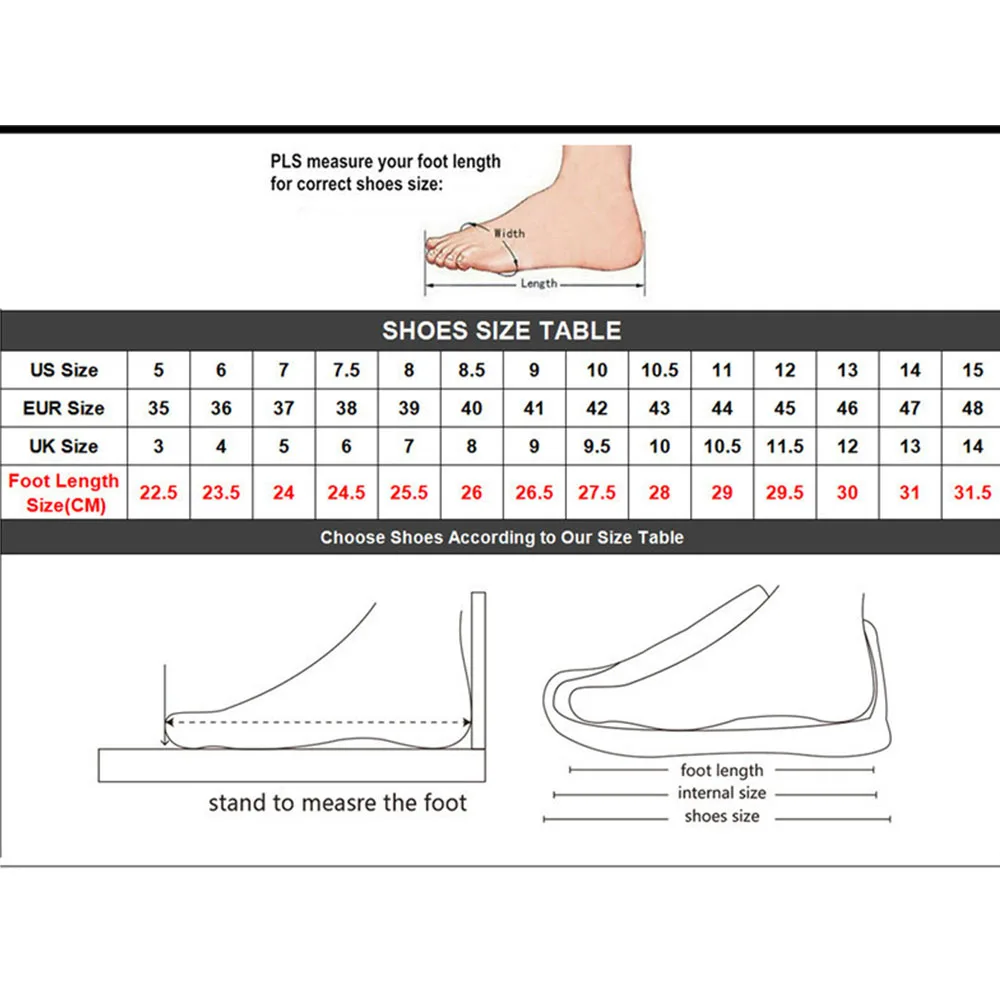 PLS measure your foot length for correct shoes size:

Width

Length

SHOES SIZE TABLE

| US Size | 5 | 6 | 7 | 7.5 | 8 | 8.5 | 9 | 10 | 10.5 | 11 | 12 | 13 | 14 | 15 |
|---|---|---|---|---|---|---|---|---|---|---|---|---|---|---|
| EUR Size | 35 | 36 | 37 | 38 | 39 | 40 | 41 | 42 | 43 | 44 | 45 | 46 | 47 | 48 |
| UK Size | 3 | 4 | 5 | 6 | 7 | 8 | 9 | 9.5 | 10 | 10.5 | 11.5 | 12 | 13 | 14 |
| Foot Length Size(CM) | 22.5 | 23.5 | 24 | 24.5 | 25.5 | 26 | 26.5 | 27.5 | 28 | 29 | 29.5 | 30 | 31 | 31.5 |

Choose Shoes According to Our Size Table

stand to measre the foot

foot length
internal size
shoes size