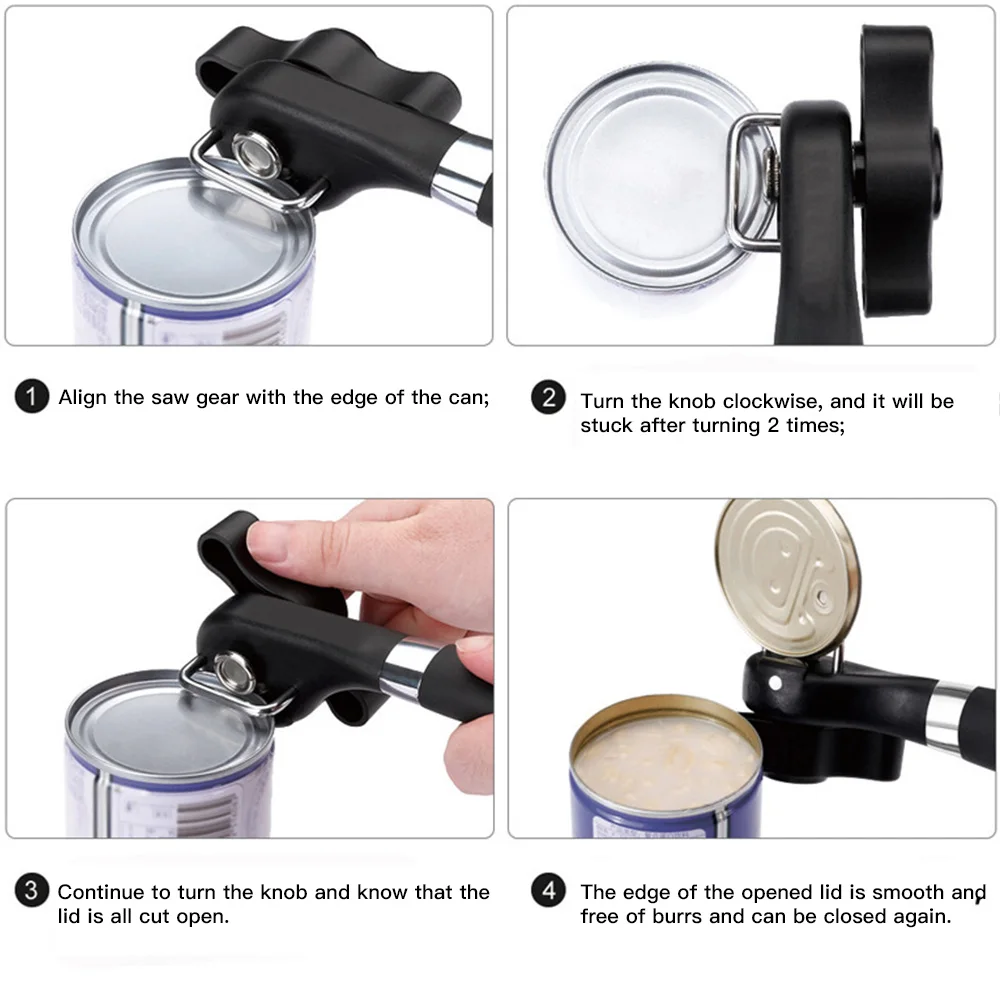 1 Align the saw gear with the edge of the can;

2 Turn the knob clockwise, and it will be stuck after turning 2 times;

3 Continue to turn the knob and know that the lid is all cut open.

4 The edge of the opened lid is smooth and free of burrs and can be closed again.