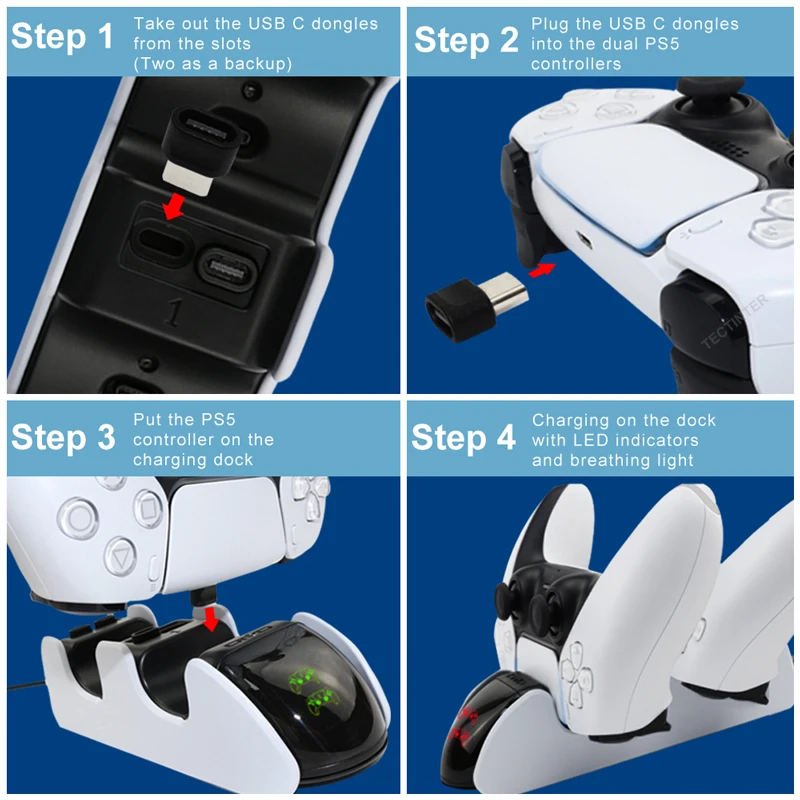 Step 1 Take out the USB C dongles from the slots (Two as a backup)

1

Step 2 Plug the USB C dongles into the dual PS5 controllers

TECTINTER

Step 3 Put the PS5 controller on the charging dock

Step 4 Charging on the dock with LED indicators and breathing light