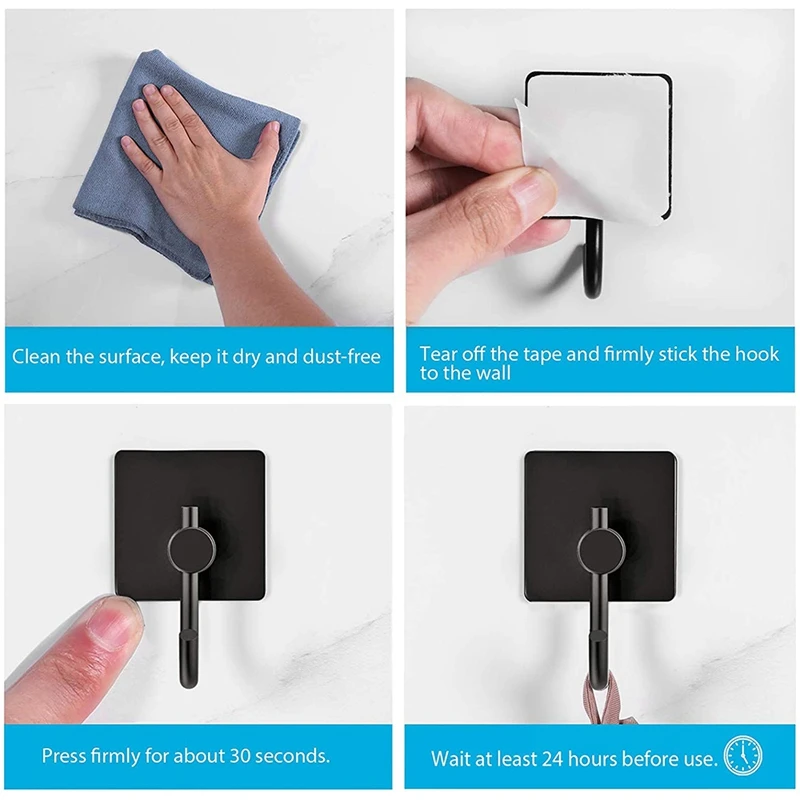 Clean the surface, keep it dry and dust-free

Tear off the tape and firmly stick the hook to the wall

Press firmly for about 30 seconds.

Wait at least 24 hours before use.