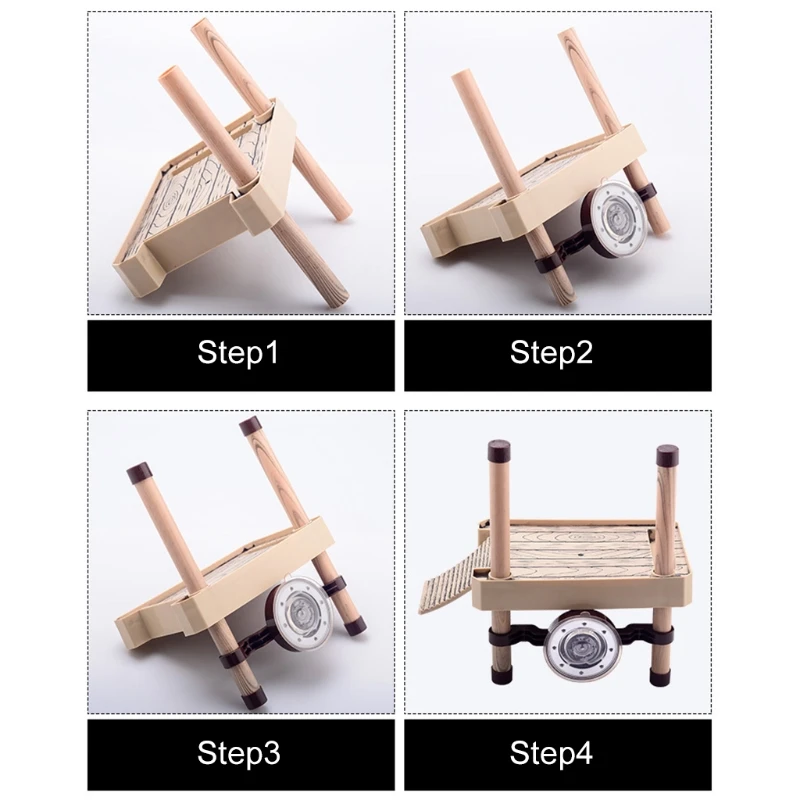 Step1

Step2

Step3

Step4