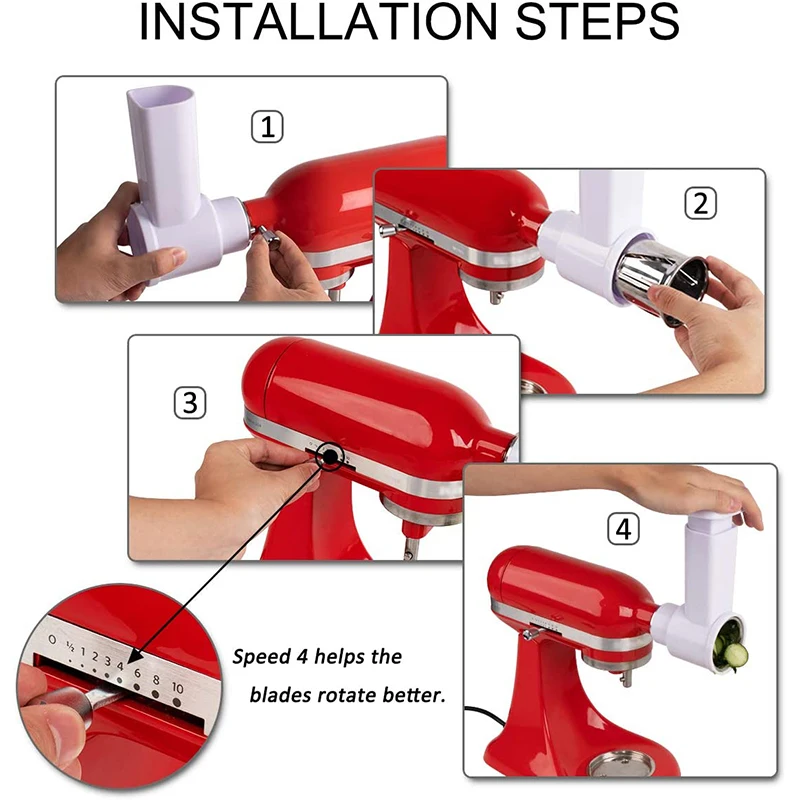 INSTALLATION STEPS

1

2

3

4

0 ½ 1 2 3 4 6 8 10

Speed 4 helps the blades rotate better.