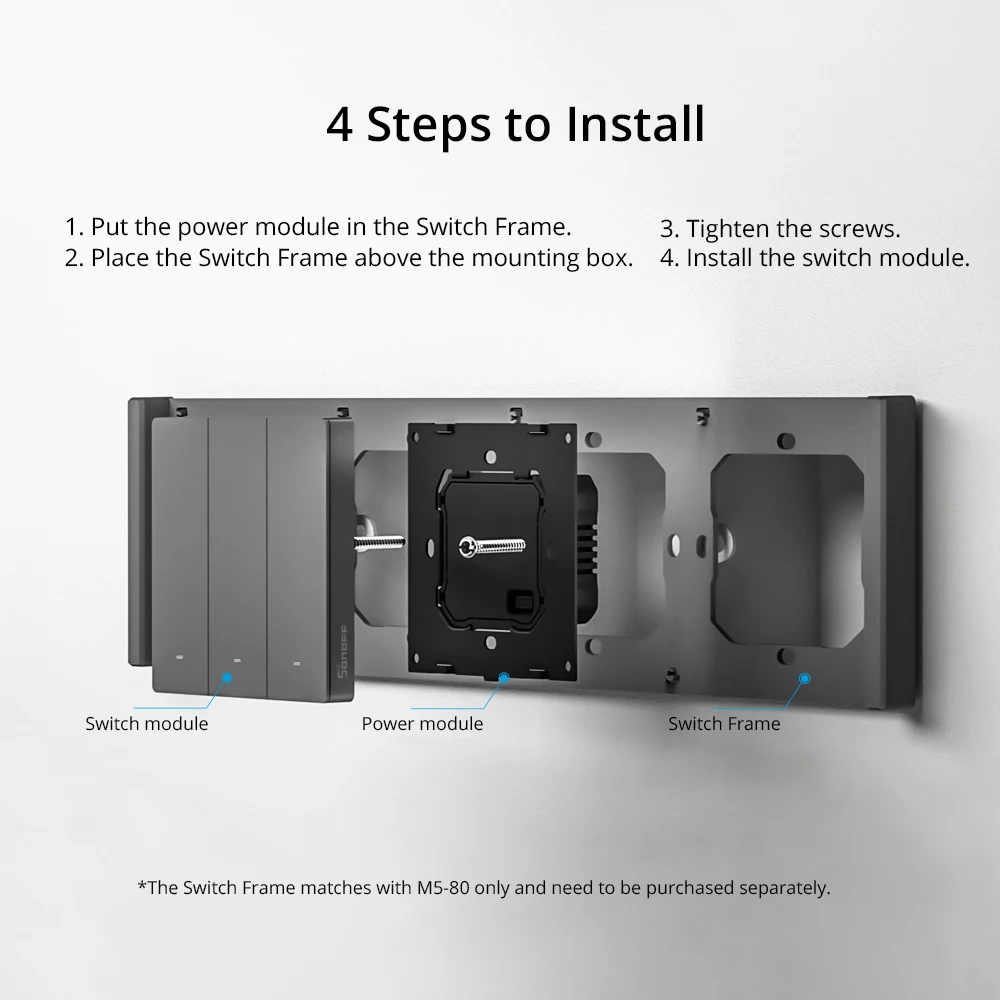 4 Steps to Install

1. Put the power module in the Switch Frame.
2. Place the Switch Frame above the mounting box.

3. Tighten the screws.
4. Install the switch module.

Sonoff

Switch module

Power module

Switch Frame

*The Switch Frame matches with M5-80 only and need to be purchased separately.