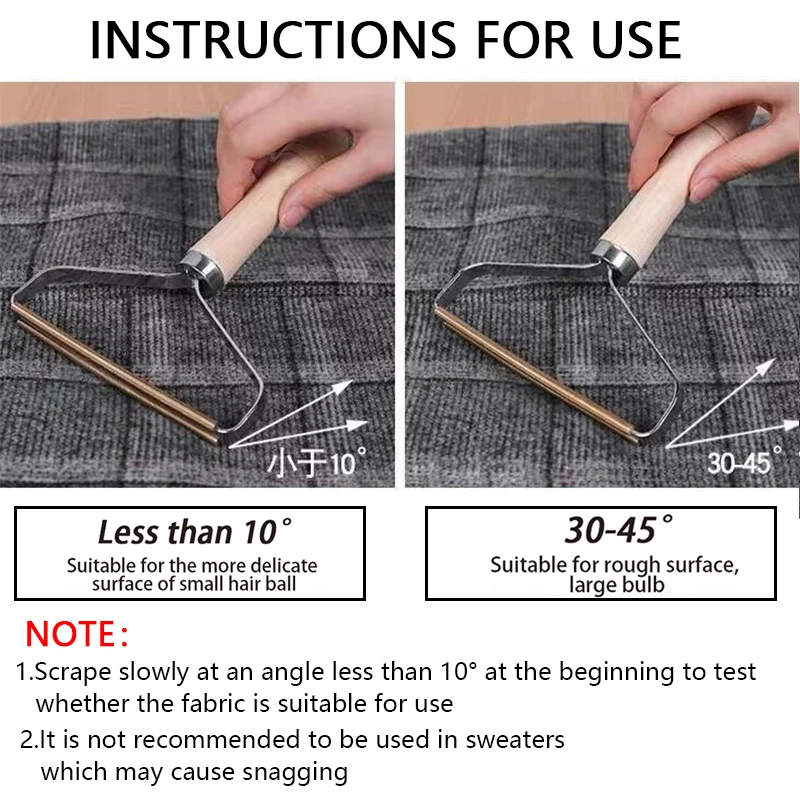 INSTRUCTIONS FOR USE

小于10°

30-45°

Less than 10°

Suitable for the more delicate surface of small hair ball

30-45°

Suitable for rough surface, large bulb

NOTE:

1.Scrape slowly at an angle less than 10° at the beginning to test whether the fabric is suitable for use

2.It is not recommended to be used in sweaters which may cause snagging