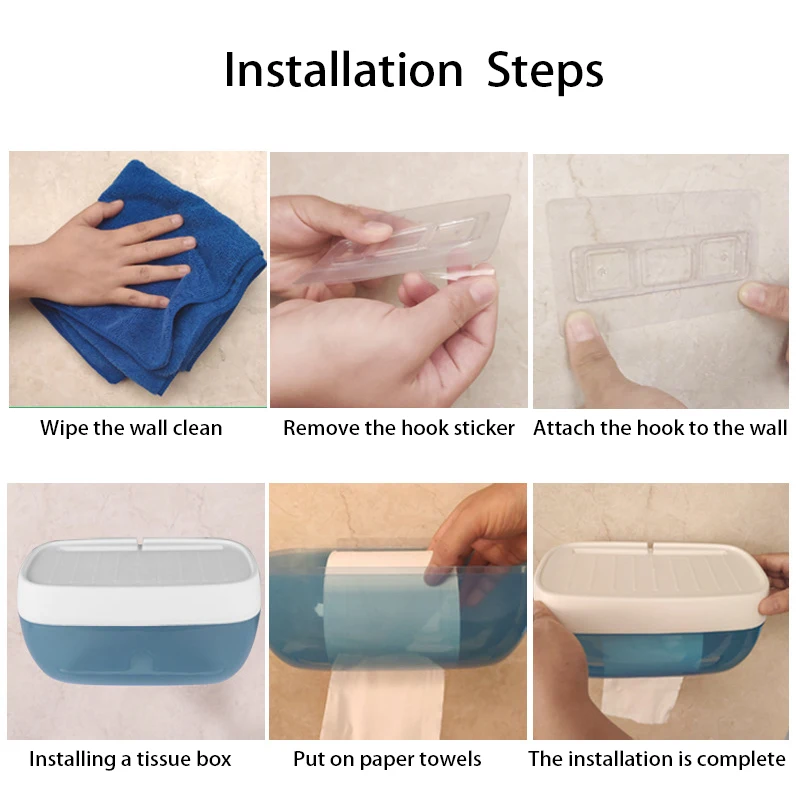 Installation Steps

Wipe the wall clean

Remove the hook sticker

Attach the hook to the wall

Installing a tissue box

Put on paper towels

The installation is complete