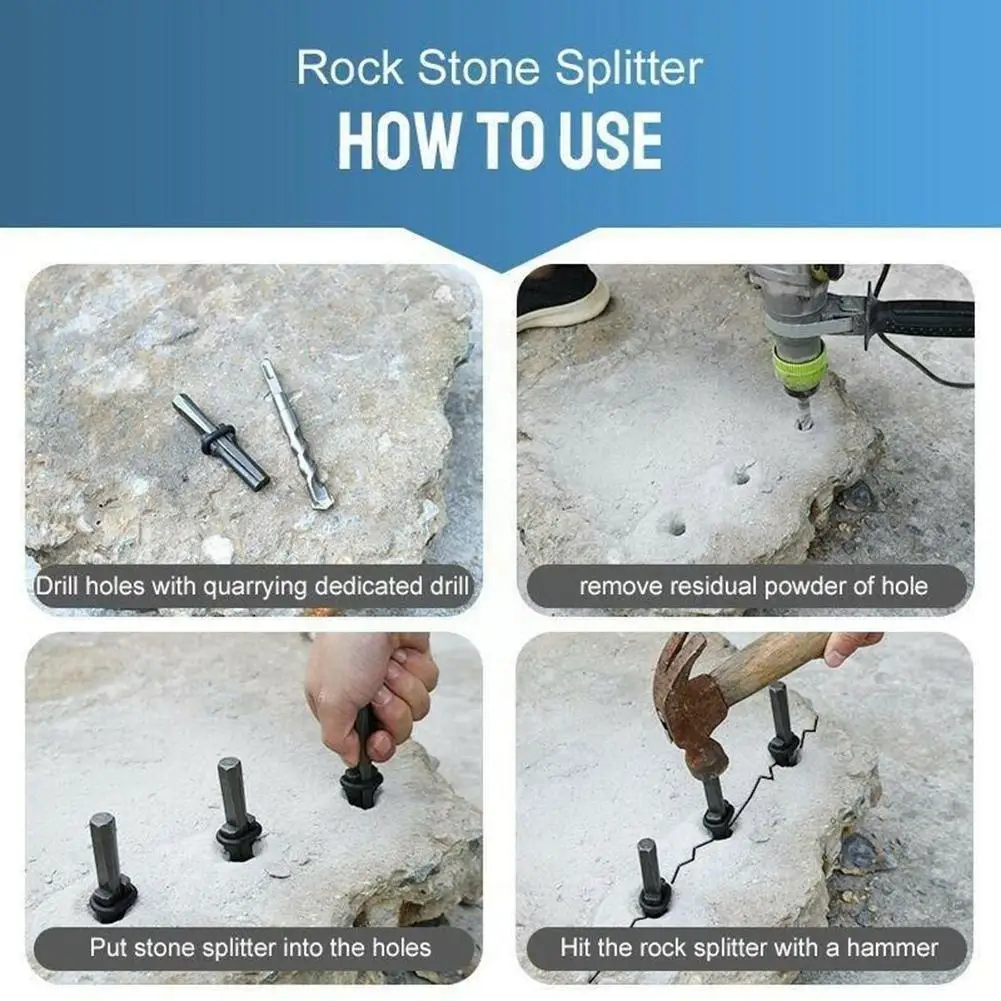 Rock Stone Splitter
HOW TO USE

Drill holes with quarrying dedicated drill

remove residual powder of hole

Put stone splitter into the holes

Hit the rock splitter with a hammer