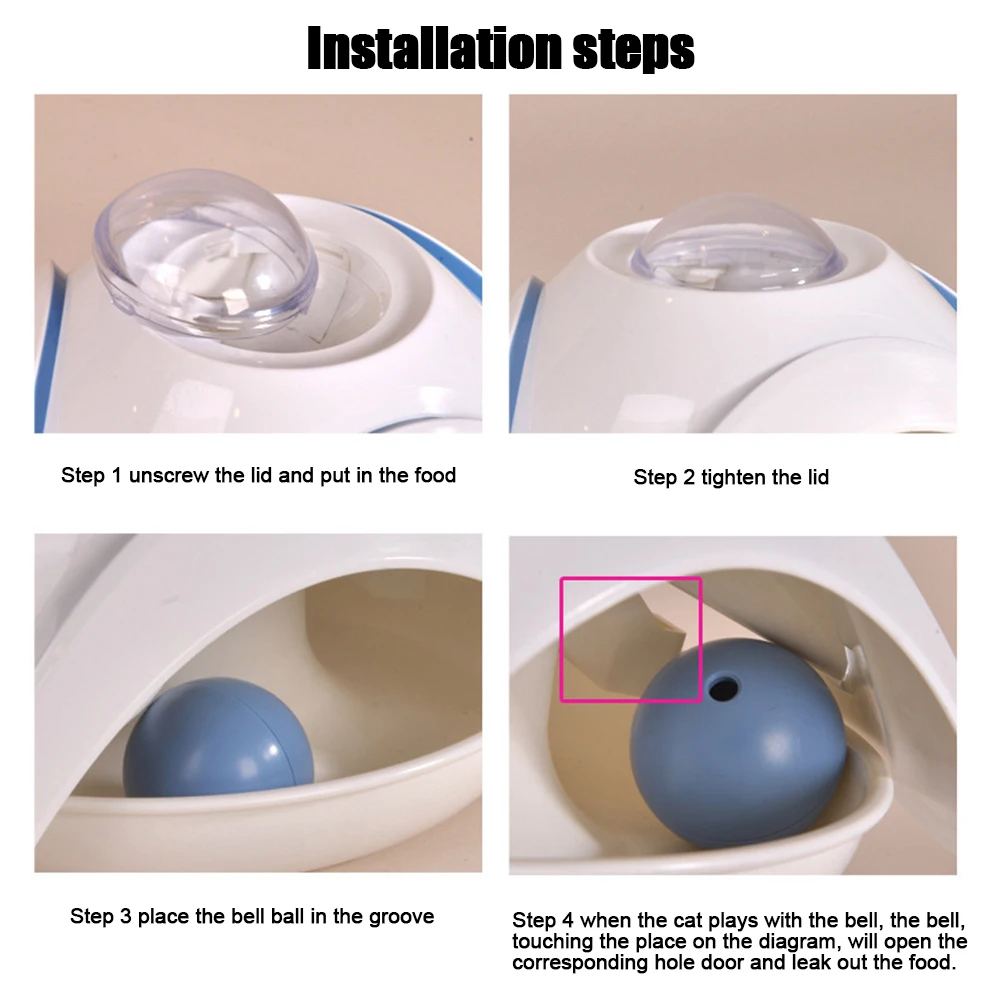 Installation steps

Step 1 unscrew the lid and put in the food

Step 2 tighten the lid

Step 3 place the bell ball in the groove

Step 4 when the cat plays with the bell, the bell, touching the place on the diagram, will open the corresponding hole door and leak out the food.