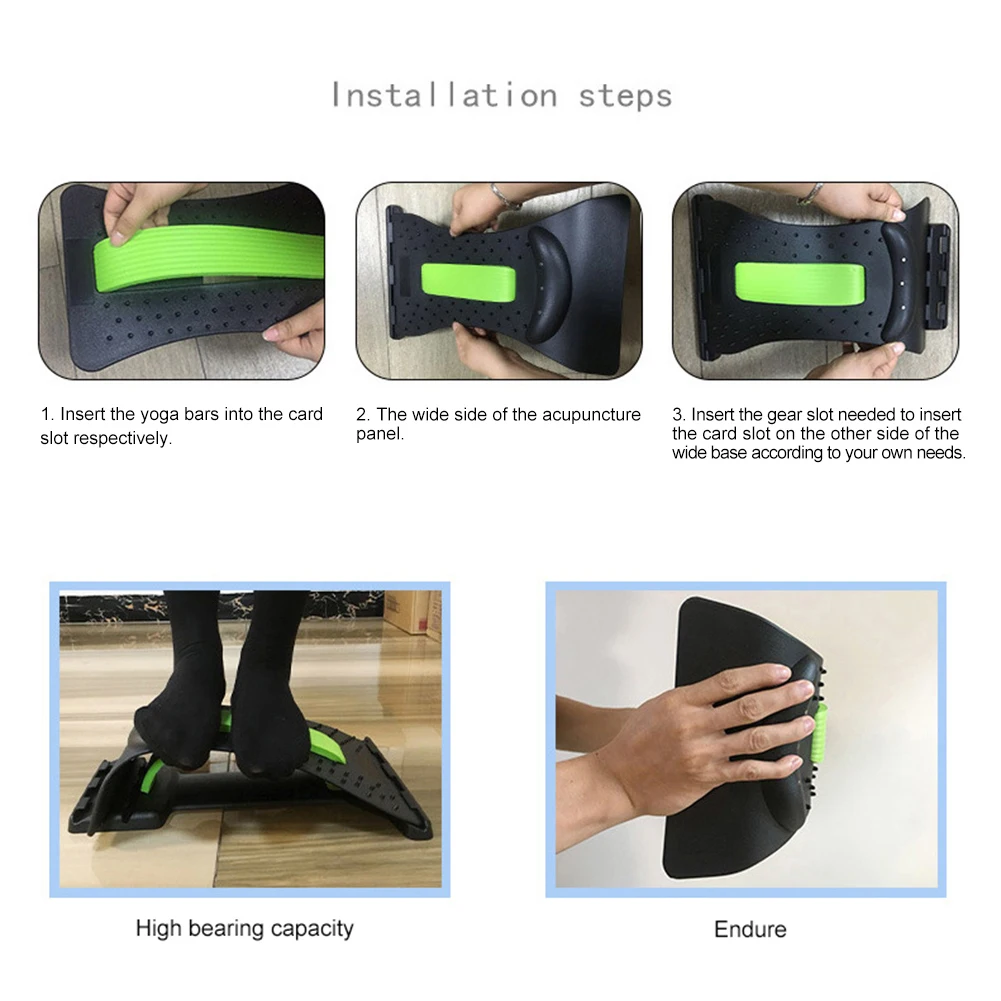 Installation steps

1. Insert the yoga bars into the card slot respectively.

2. The wide side of the acupuncture panel.

3. Insert the gear slot needed to insert the card slot on the other side of the wide base according to your own needs.

High bearing capacity

Endure