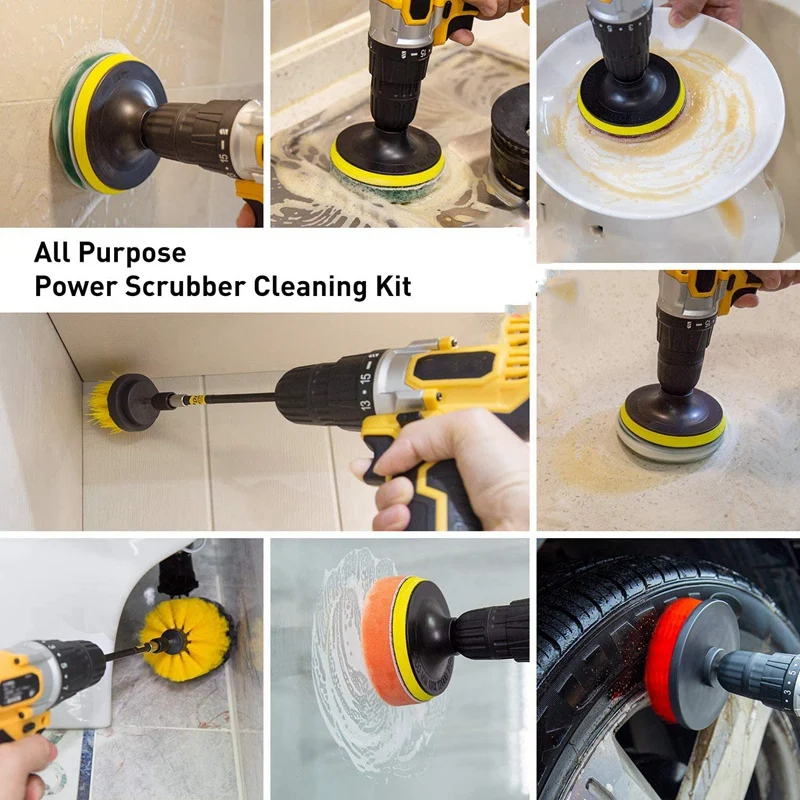 All Purpose
Power Scrubber Cleaning Kit