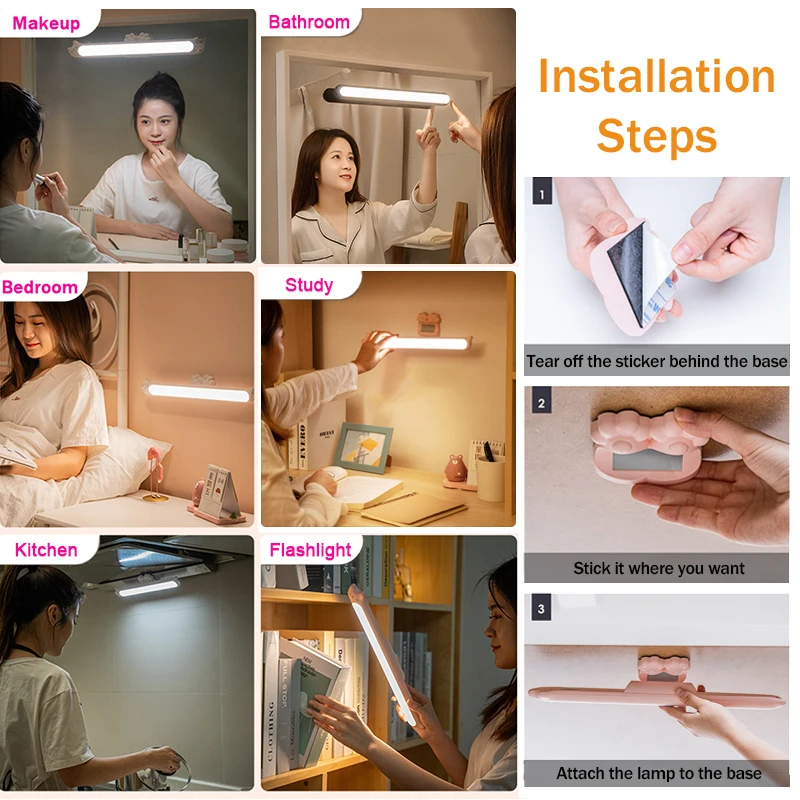 Makeup

Bathroom

Bedroom

Study

Kitchen

Flashlight

Installation Steps

1

Tear off the sticker behind the base

2

Stick it where you want

3

Attach the lamp to the base