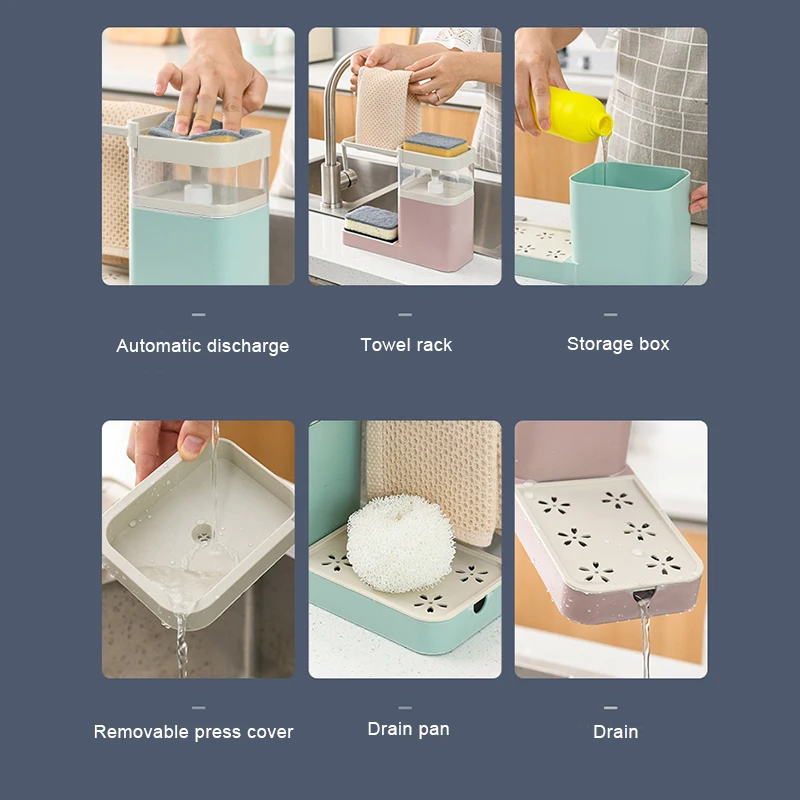 Automatic discharge

Towel rack

Storage box

Removable press cover

Drain pan

Drain