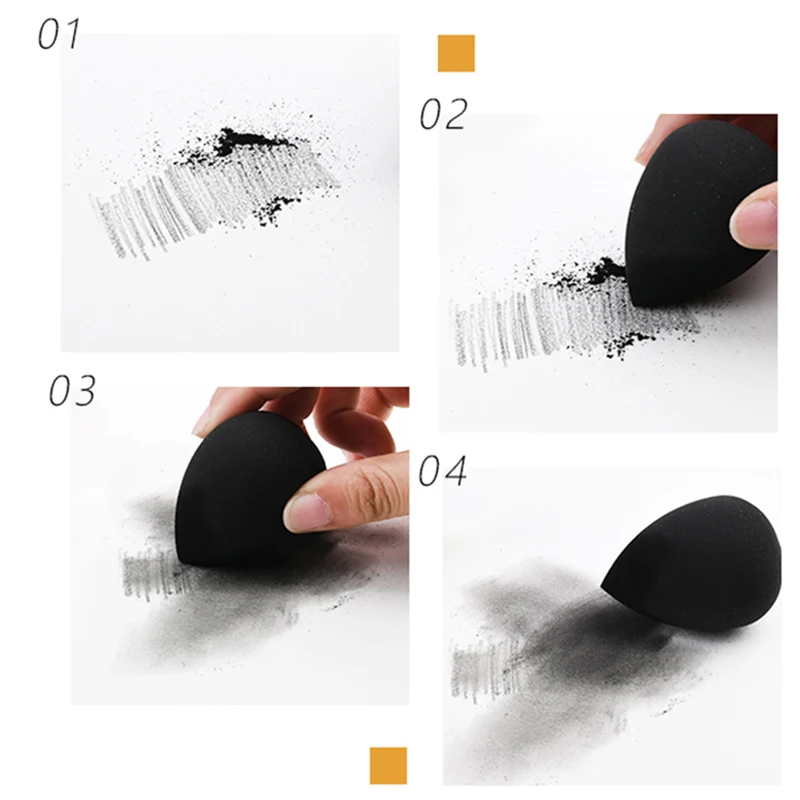 01

02

03

04