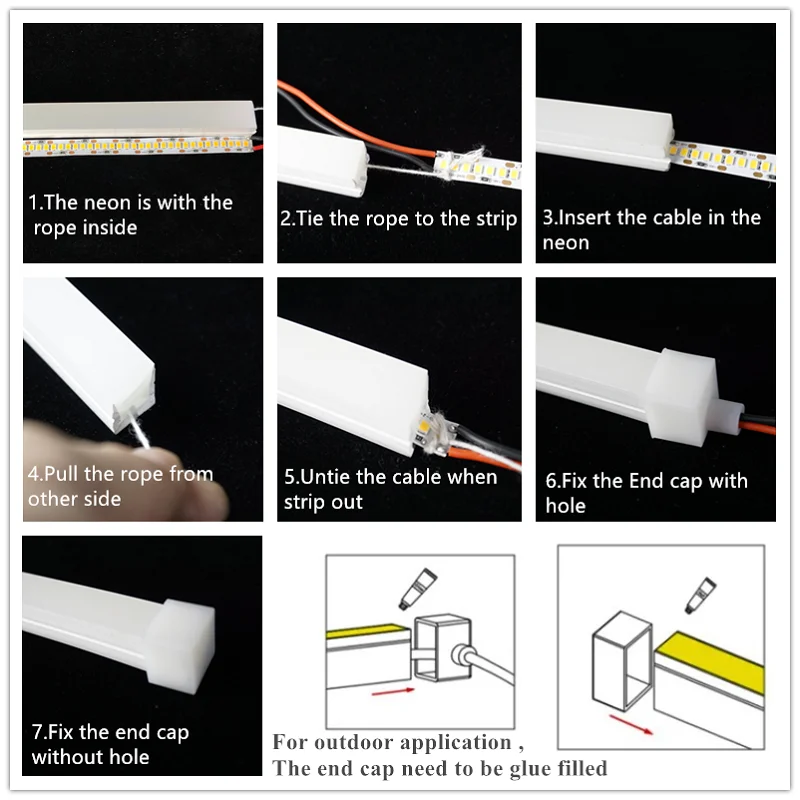 1.The neon is with the rope inside

2.Tie the rope to the strip

3.Insert the cable in the neon

4.Pull the rope from other side

5.Untie the cable when strip out

6.Fix the End cap with hole

7.Fix the end cap without hole

For outdoor application ,
The end cap need to be glue filled