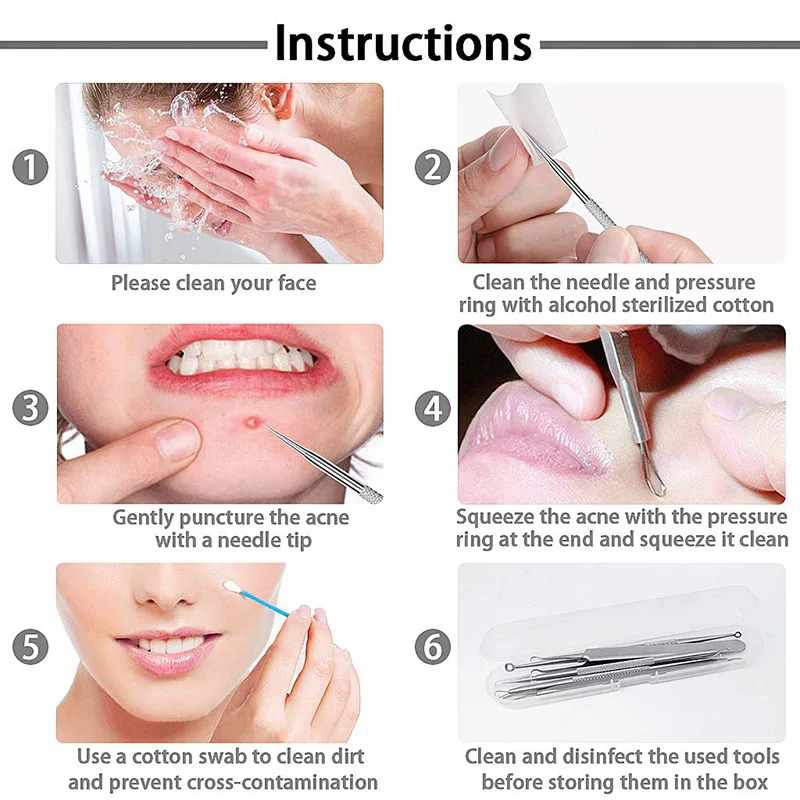 Instructions

1

Please clean your face

2

Clean the needle and pressure ring with alcohol sterilized cotton

3

Gently puncture the acne with a needle tip

4

Squeeze the acne with the pressure ring at the end and squeeze it clean

5

Use a cotton swab to clean dirt and prevent cross-contamination

6

Clean and disinfect the used tools before storing them in the box