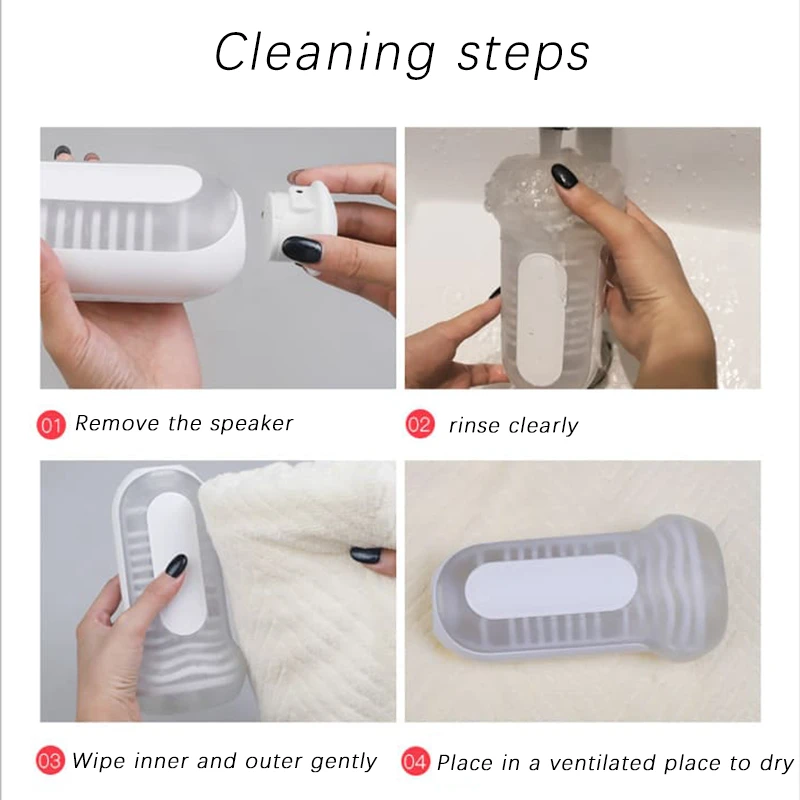 Cleaning steps

01 Remove the speaker

02 rinse clearly

03 Wipe inner and outer gently

04 Place in a ventilated place to dry