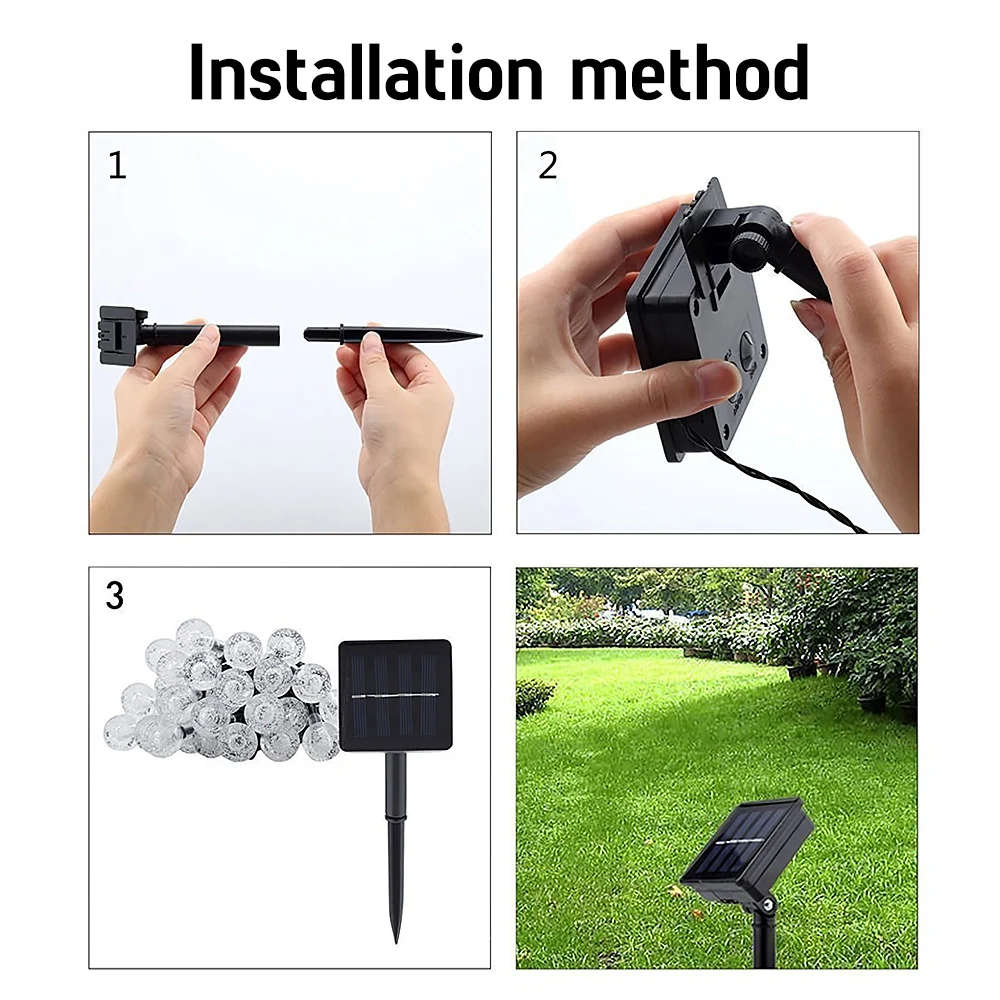 Installation method

1

2

3