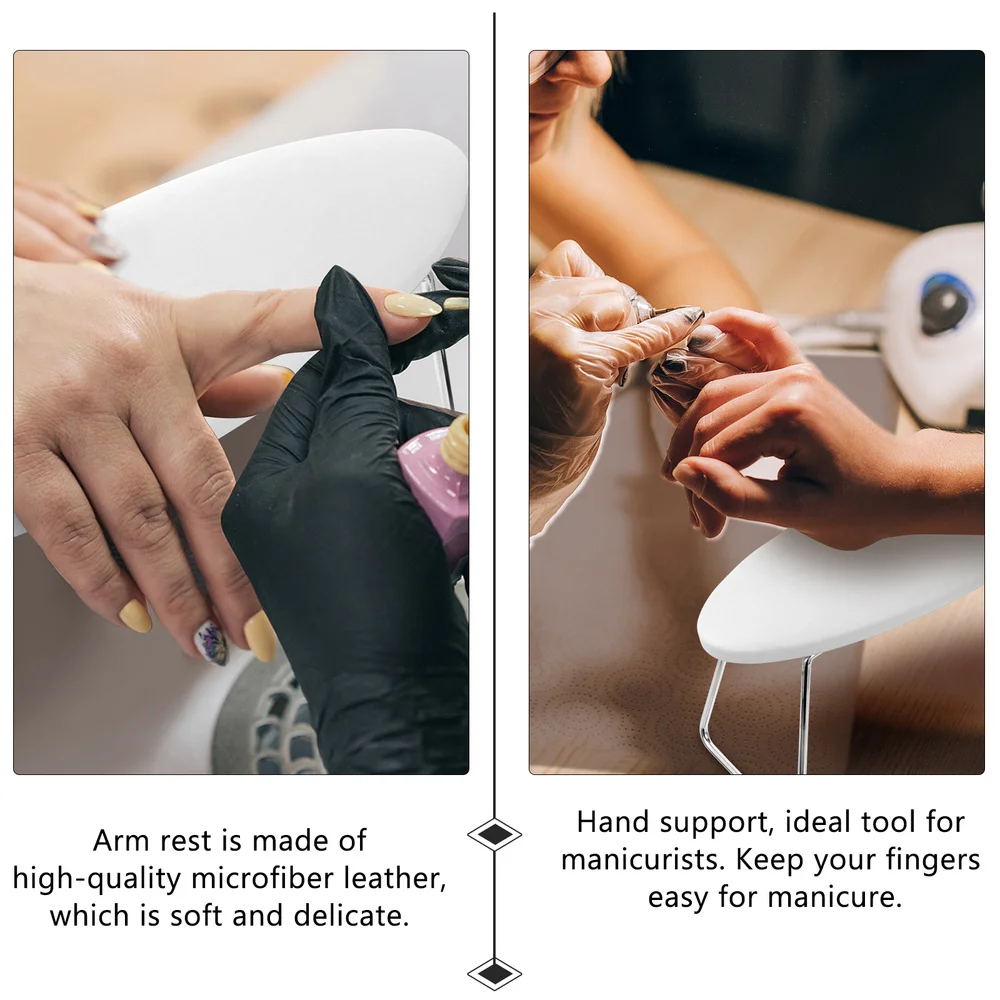 Arm rest is made of high-quality microfiber leather, which is soft and delicate.

Hand support, ideal tool for manicurists. Keep your fingers easy for manicure.