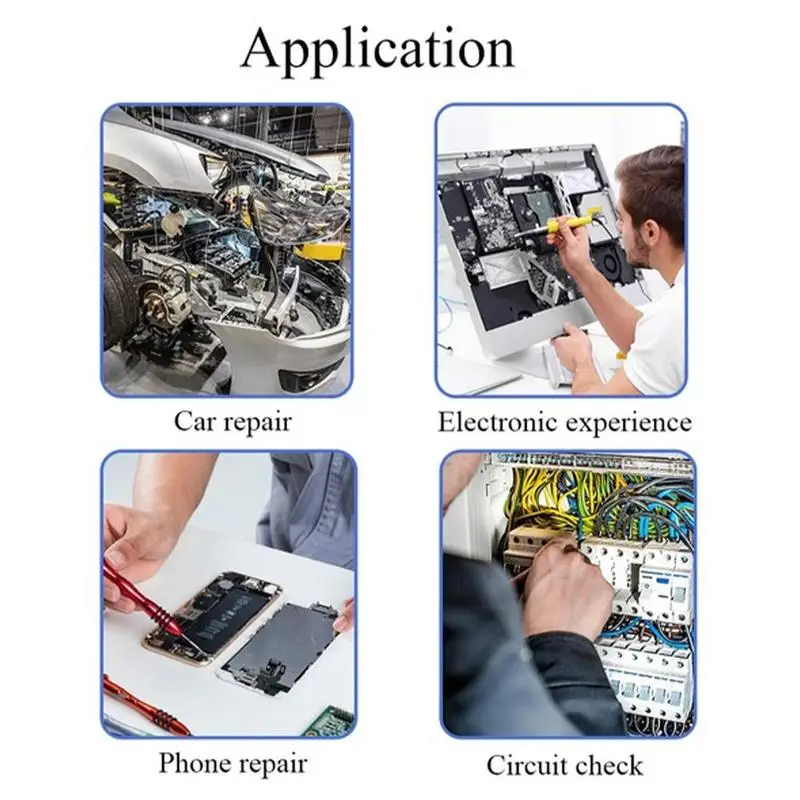 Application

Car repair

Electronic experience

Phone repair

Circuit check