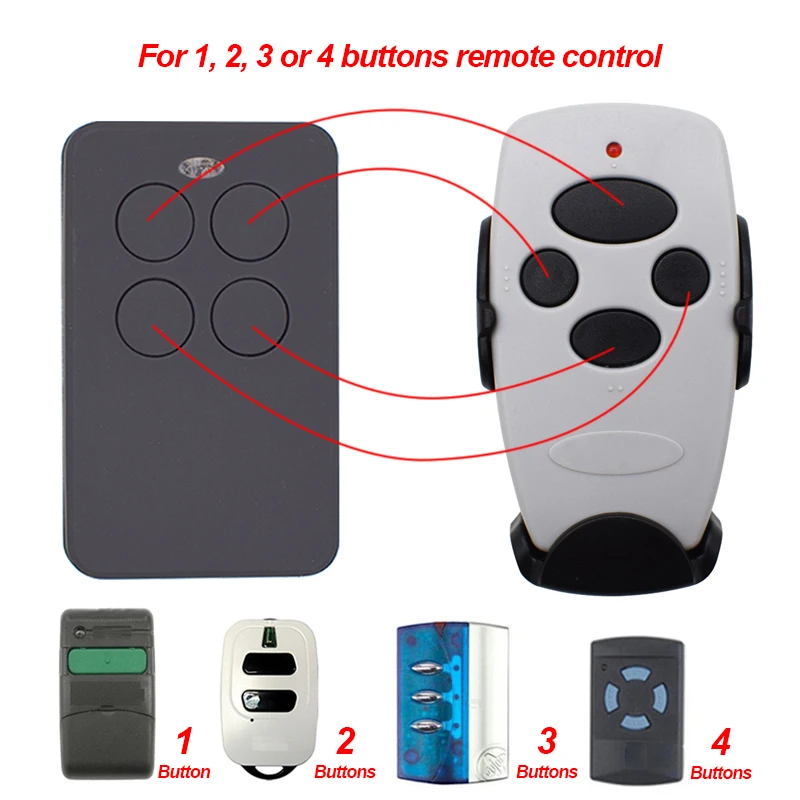 For 1, 2, 3 or 4 buttons remote control

1
Button

2
Buttons

3
Buttons

4
Buttons