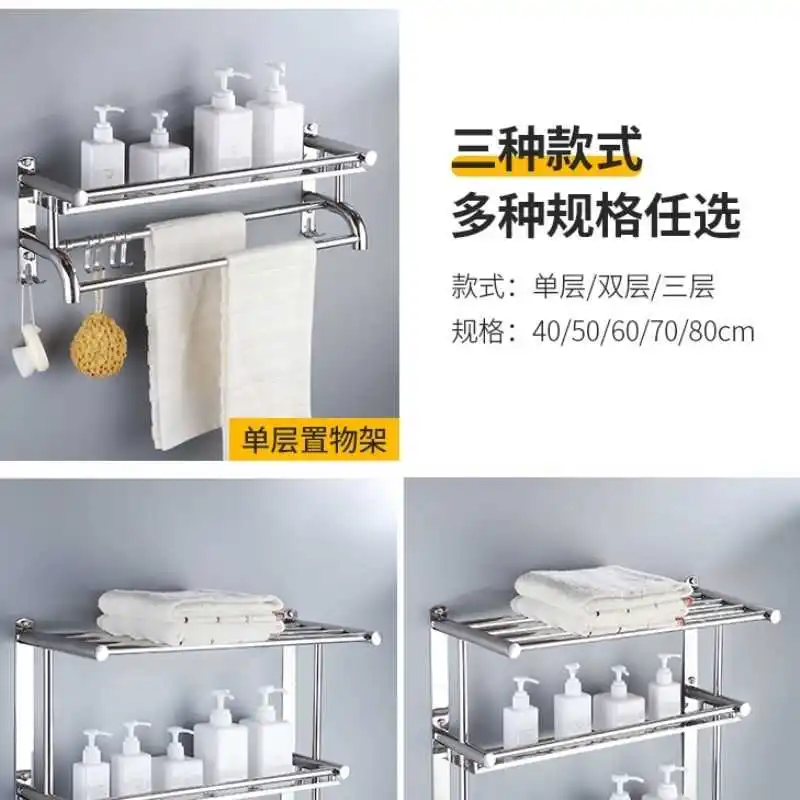 三种款式
多种规格任选

款式：单层/双层/三层
规格：40/50/60/70/80cm

单层置物架