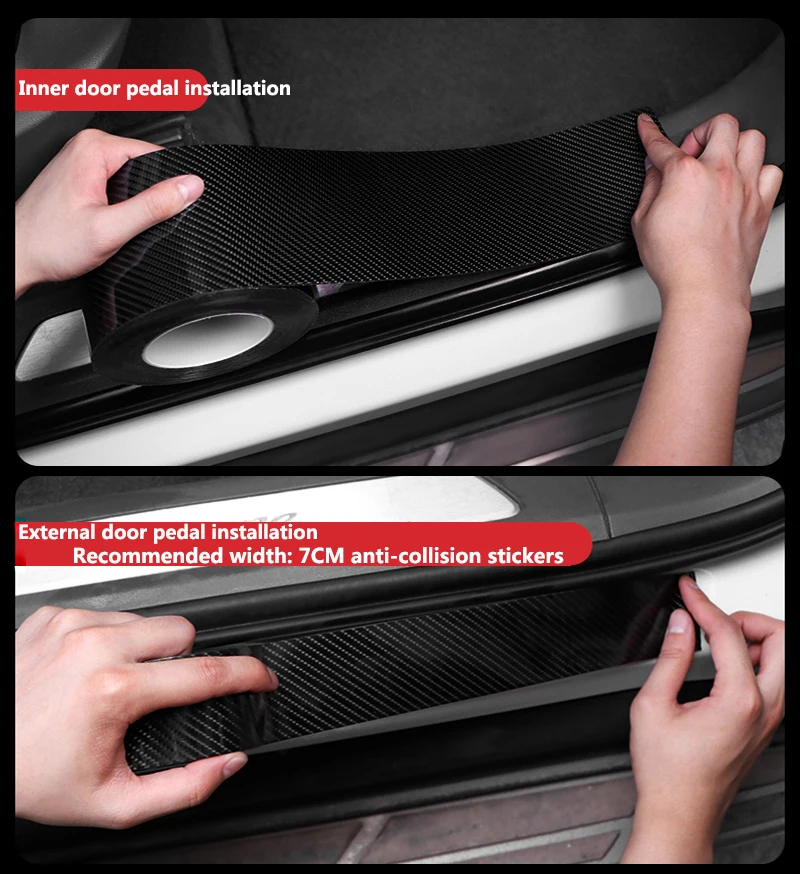 Inner door pedal installation

External door pedal installation
Recommended width: 7CM anti-collision stickers