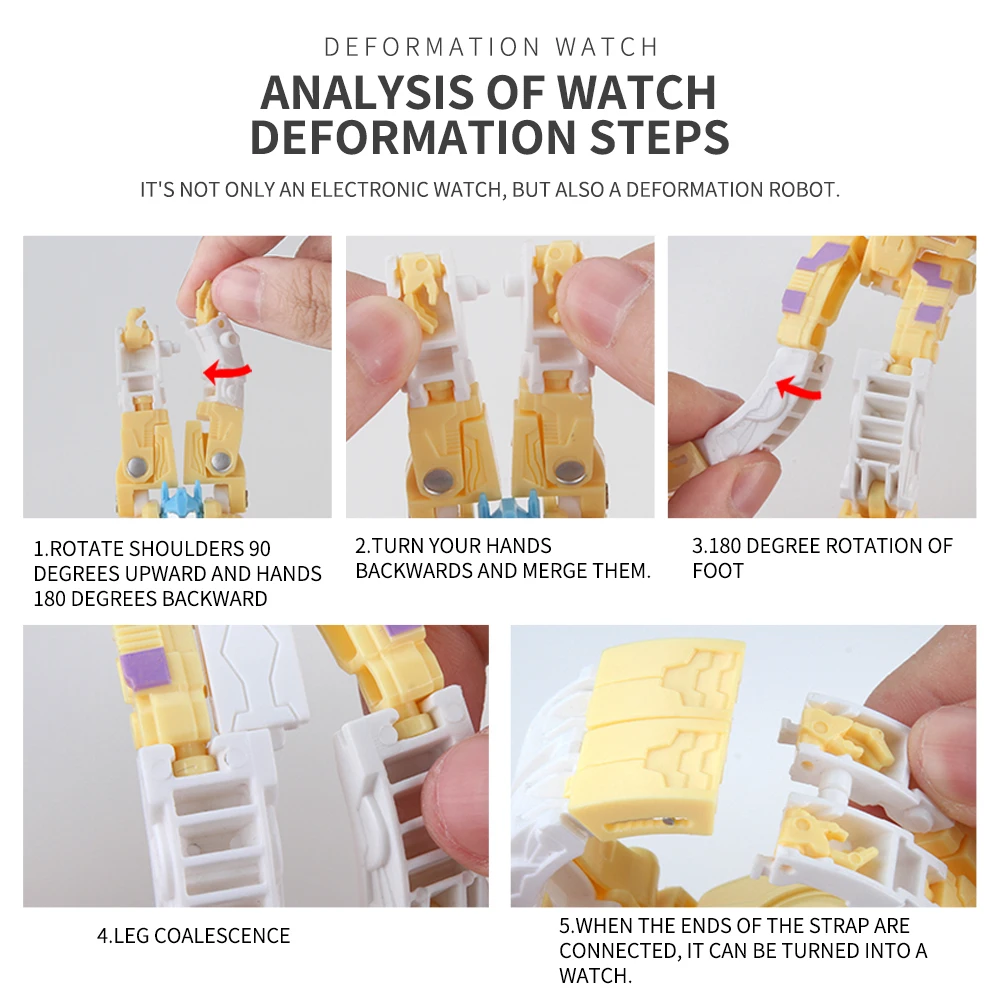 DEFORMATION WATCH

ANALYSIS OF WATCH DEFORMATION STEPS

IT'S NOT ONLY AN ELECTRONIC WATCH, BUT ALSO A DEFORMATION ROBOT.

1.ROTATE SHOULDERS 90 DEGREES UPWARD AND HANDS 180 DEGREES BACKWARD

2.TURN YOUR HANDS BACKWARDS AND MERGE THEM.

3.180 DEGREE ROTATION OF FOOT

4.LEG COALESCENCE

5.WHEN THE ENDS OF THE STRAP ARE CONNECTED, IT CAN BE TURNED INTO A WATCH.