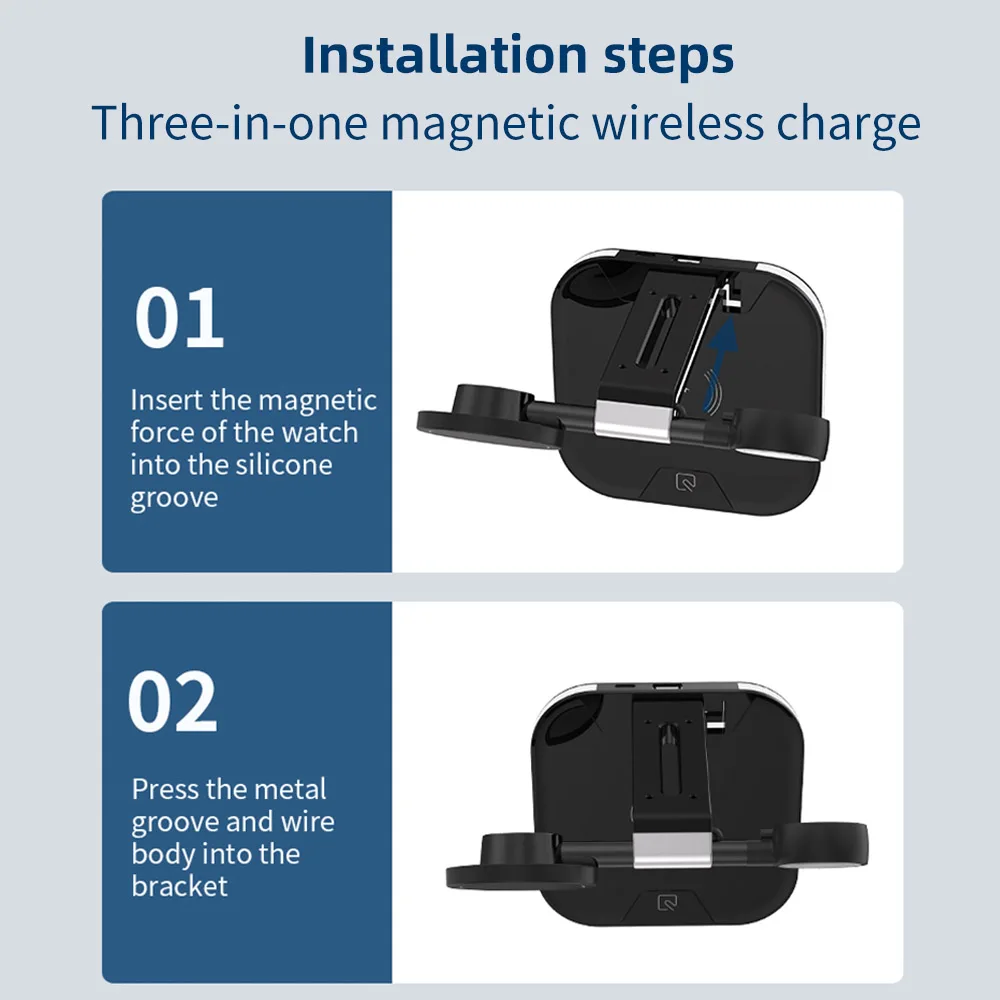 Installation steps
Three-in-one magnetic wireless charge

01

Insert the magnetic force of the watch into the silicone groove

02

Press the metal groove and wire body into the bracket