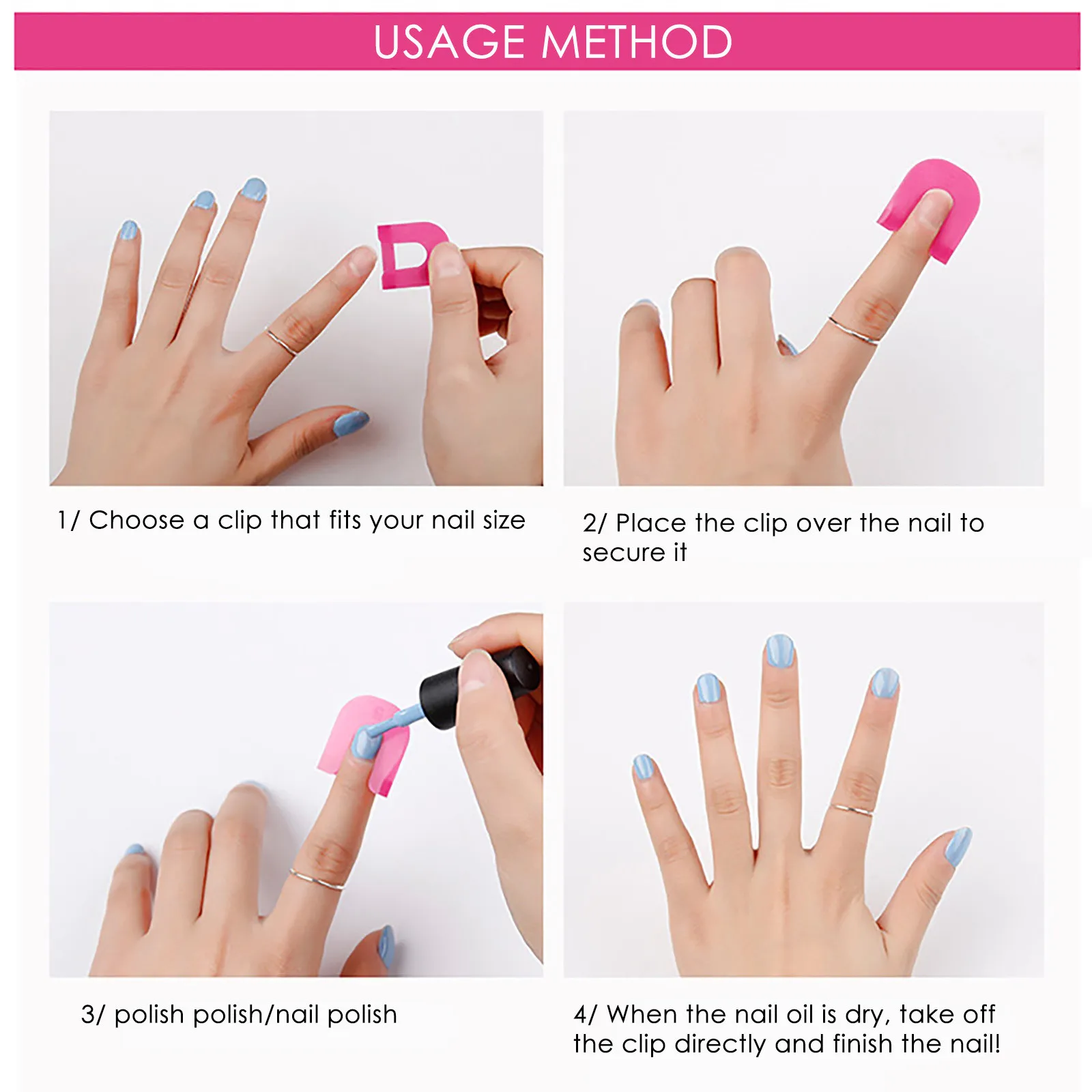 USAGE METHOD

1/ Choose a clip that fits your nail size

2/ Place the clip over the nail to secure it

3/ polish polish/nail polish

4/ When the nail oil is dry, take off the clip directly and finish the nail!