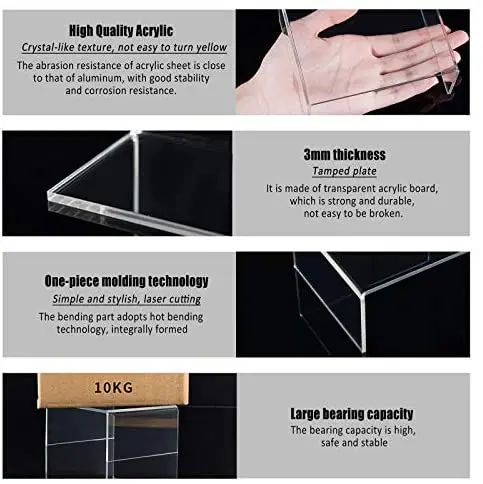 High Quality Acrylic

Crystal-like texture, not easy to turn yellow

The abrasion resistance of acrylic sheet is close to that of aluminum, with good stability and corrosion resistance.

3mm thickness

Tamped plate

It is made of transparent acrylic board, which is strong and durable, not easy to be broken.

One-piece molding technology

Simple and stylish, laser cutting

The bending part adopts hot bending technology, integrally formed

10KG

Large bearing capacity

The bearing capacity is high, safe and stable