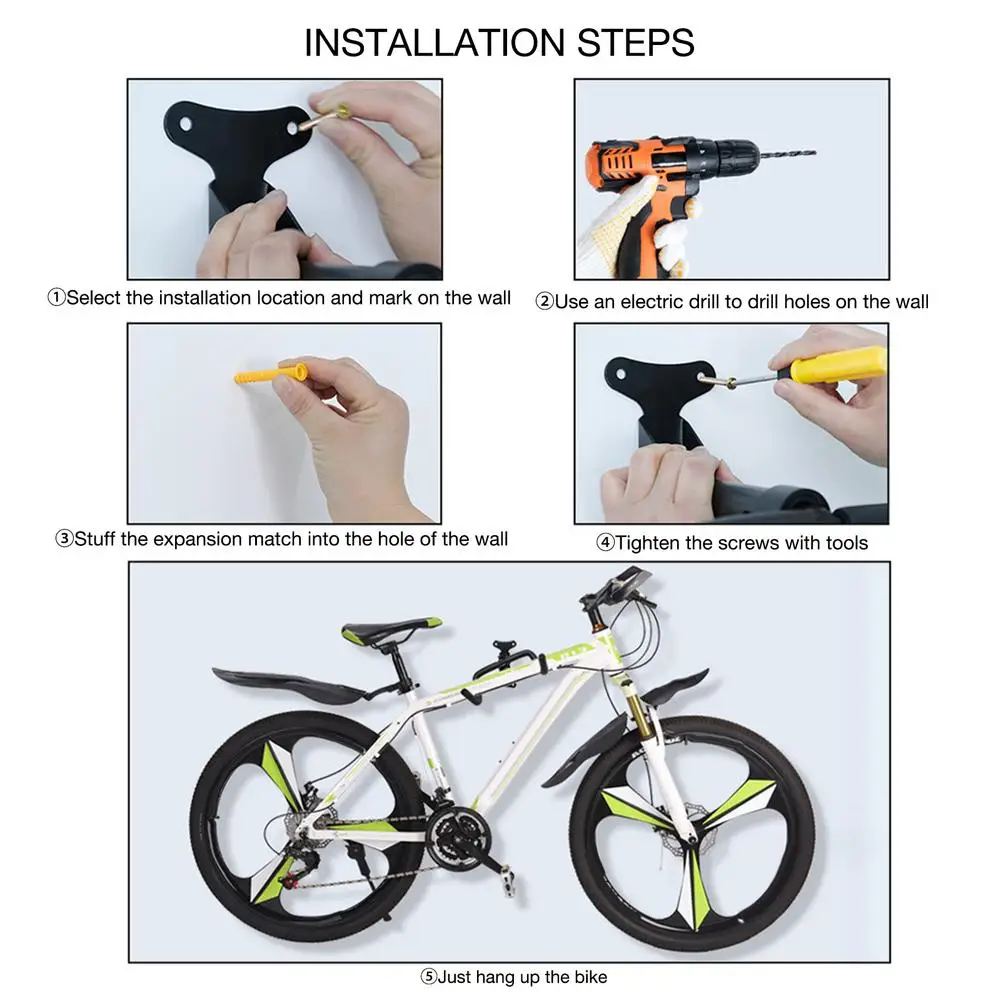 INSTALLATION STEPS

①Select the installation location and mark on the wall

②Use an electric drill to drill holes on the wall

③Stuff the expansion match into the hole of the wall

④Tighten the screws with tools

⑤Just hang up the bike