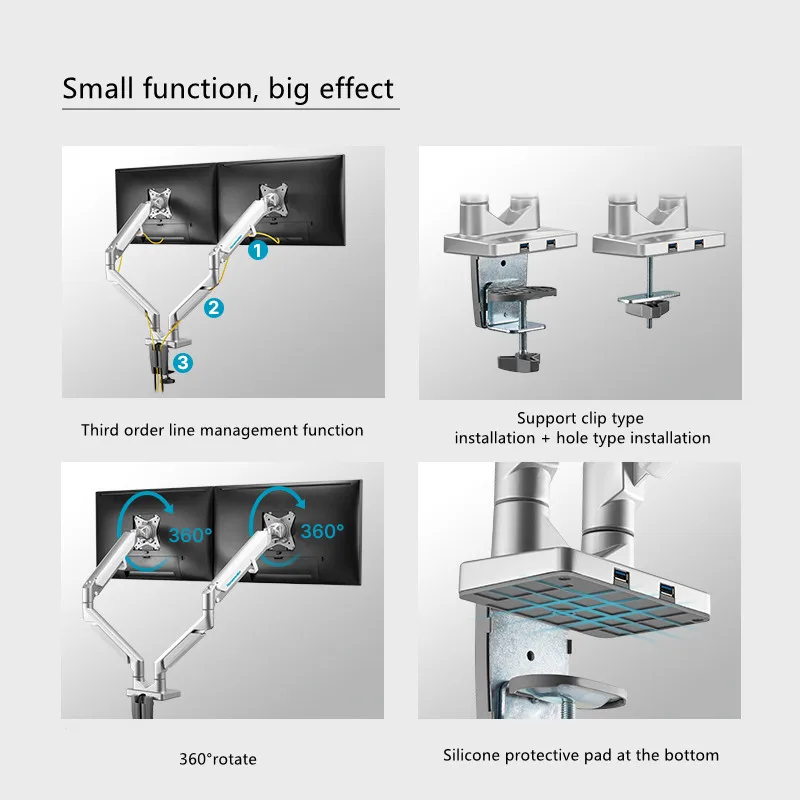 Small function, big effect

1
2
3

Third order line management function

Support clip type installation + hole type installation

360°
360°

360°rotate

Silicone protective pad at the bottom