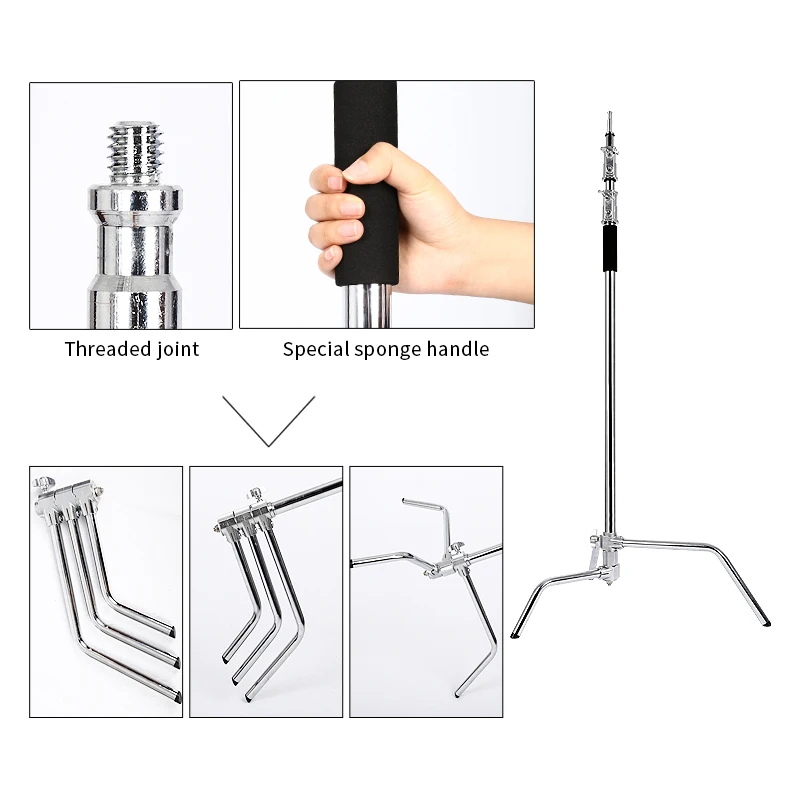 Threaded joint

Special sponge handle