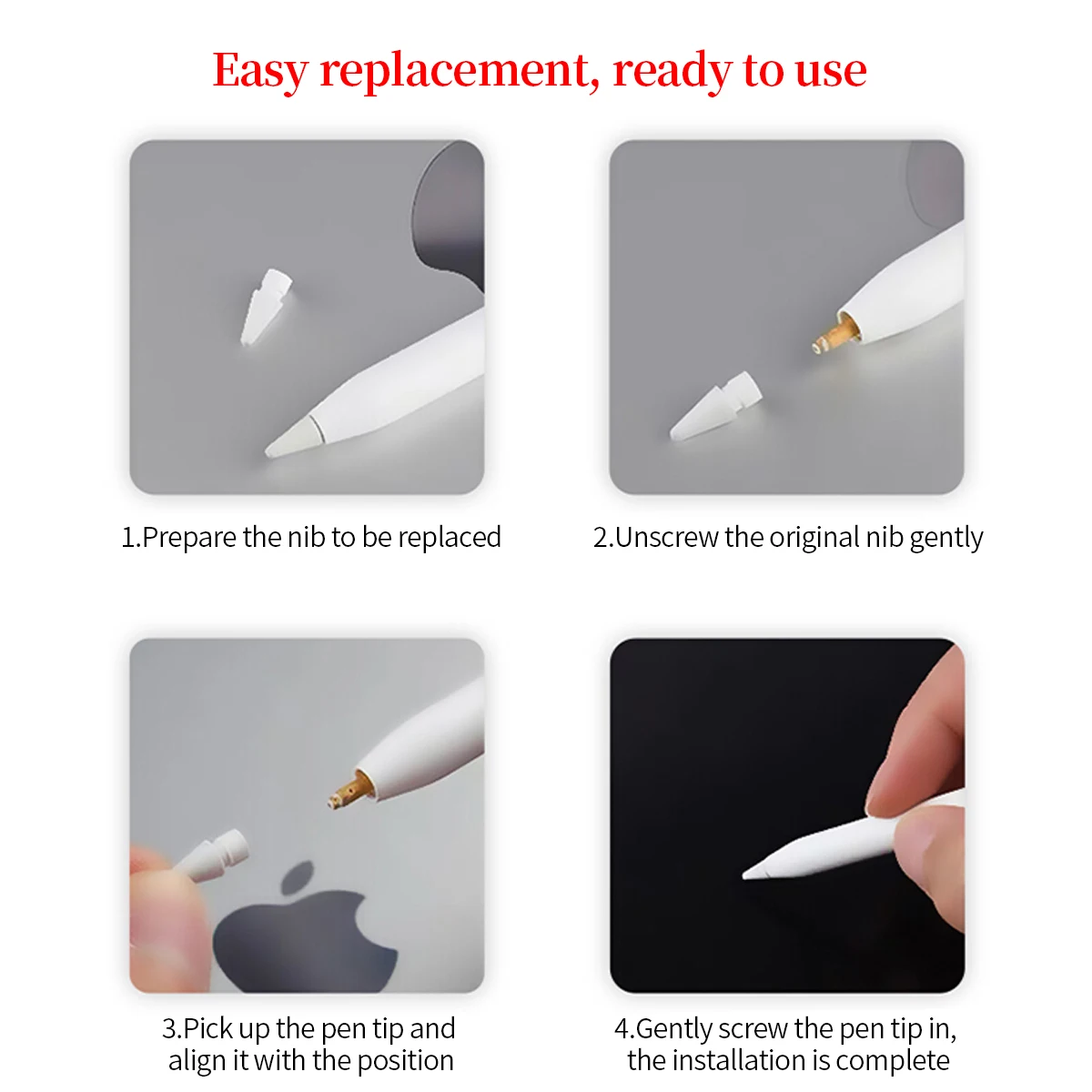 Easy replacement, ready to use

1.Prepare the nib to be replaced

2.Unscrew the original nib gently

3.Pick up the pen tip and align it with the position

4.Gently screw the pen tip in, the installation is complete