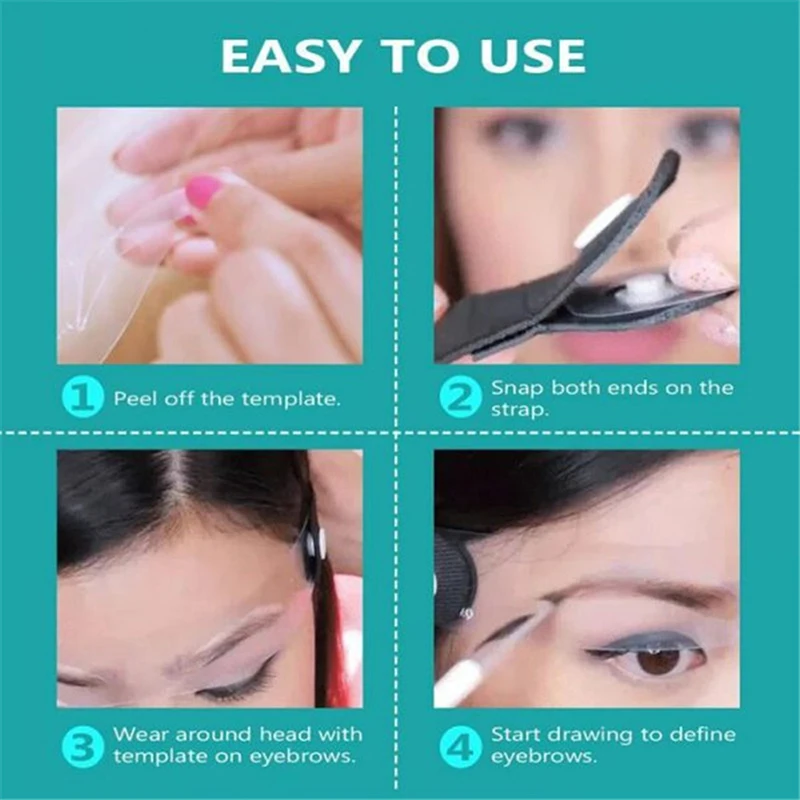 EASY TO USE

1 Peel off the template.

2 Snap both ends on the strap.

3 Wear around head with template on eyebrows.

4 Start drawing to define eyebrows.