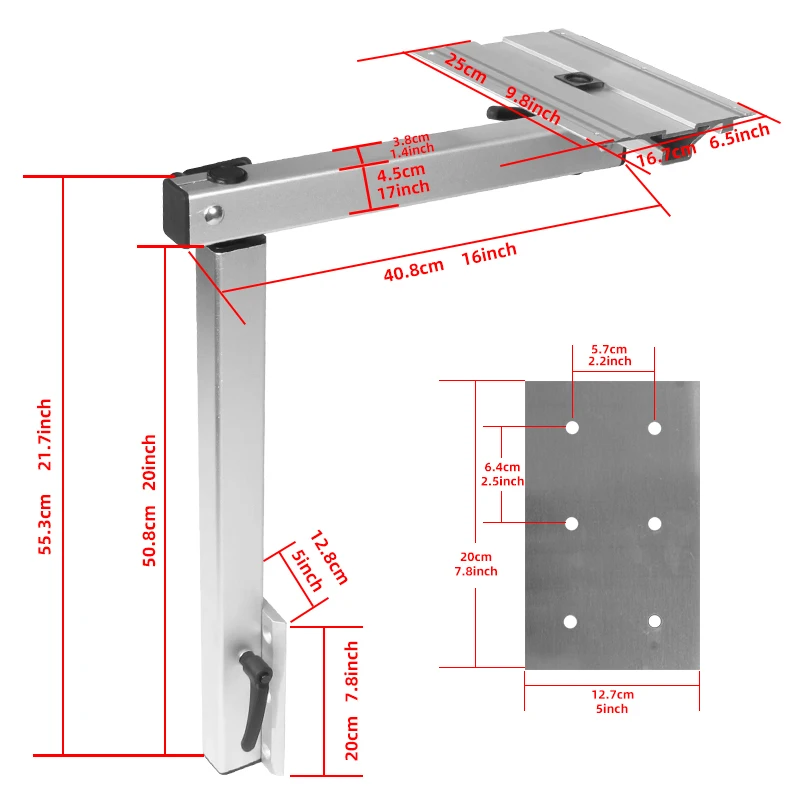 25cm 9.8inch
16.7cm 6.5inch
3.8cm
1.4inch
4.5cm
17inch
40.8cm 16inch
55.3cm 21.7inch
50.8cm 20inch
12.8cm
5inch
20cm 7.8inch
5.7cm
2.2inch
6.4cm
2.5inch
20cm
7.8inch
12.7cm
5inch