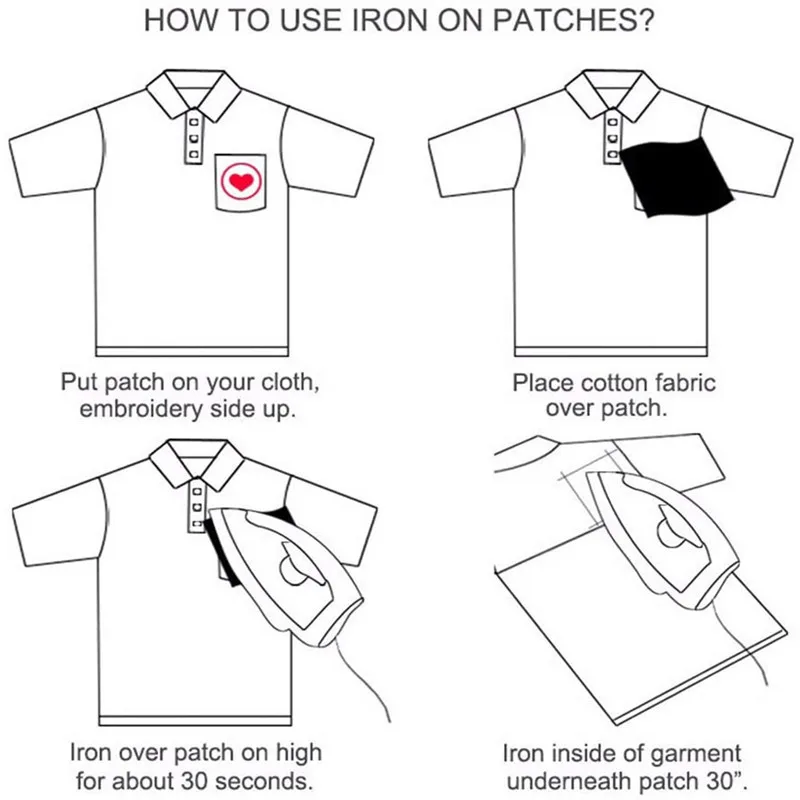 HOW TO USE IRON ON PATCHES?

Put patch on your cloth, embroidery side up.

Place cotton fabric over patch.

Iron over patch on high for about 30 seconds.

Iron inside of garment underneath patch 30”.