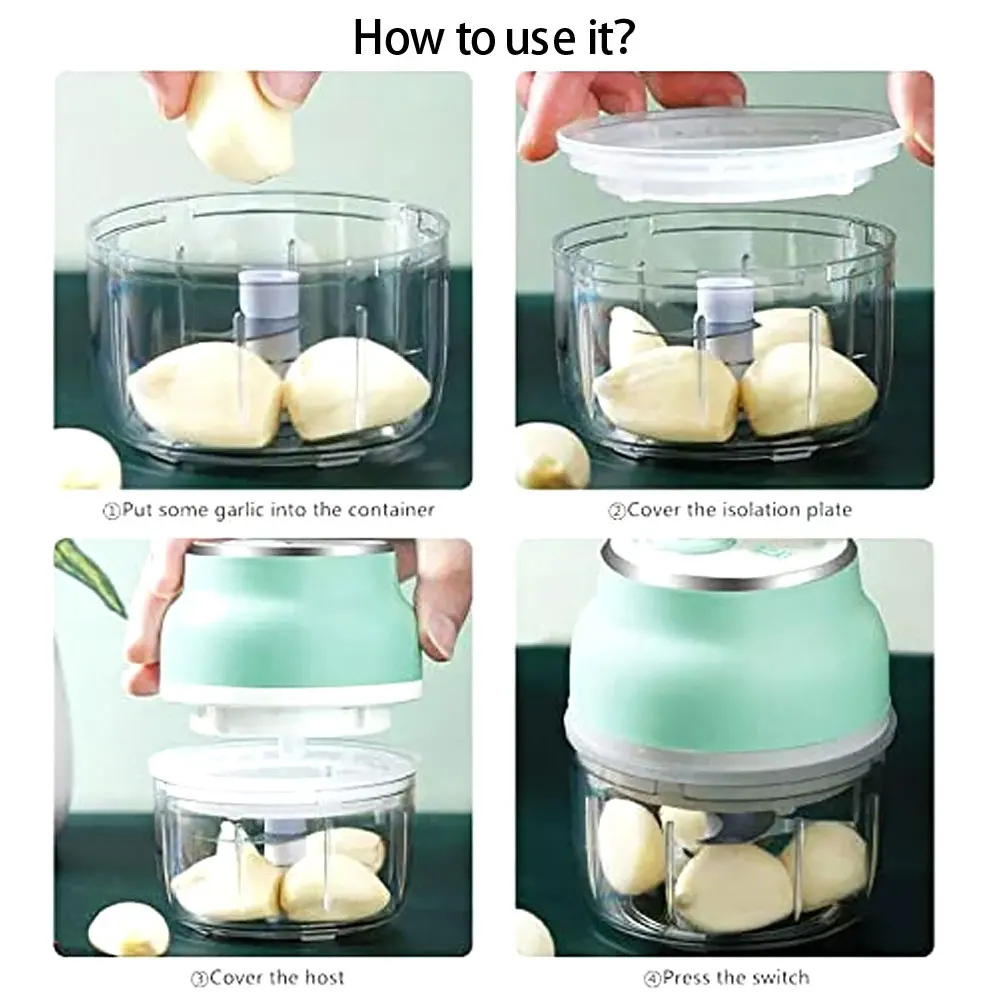 How to use it?

①Put some garlic into the container

②Cover the isolation plate

③Cover the host

④Press the switch