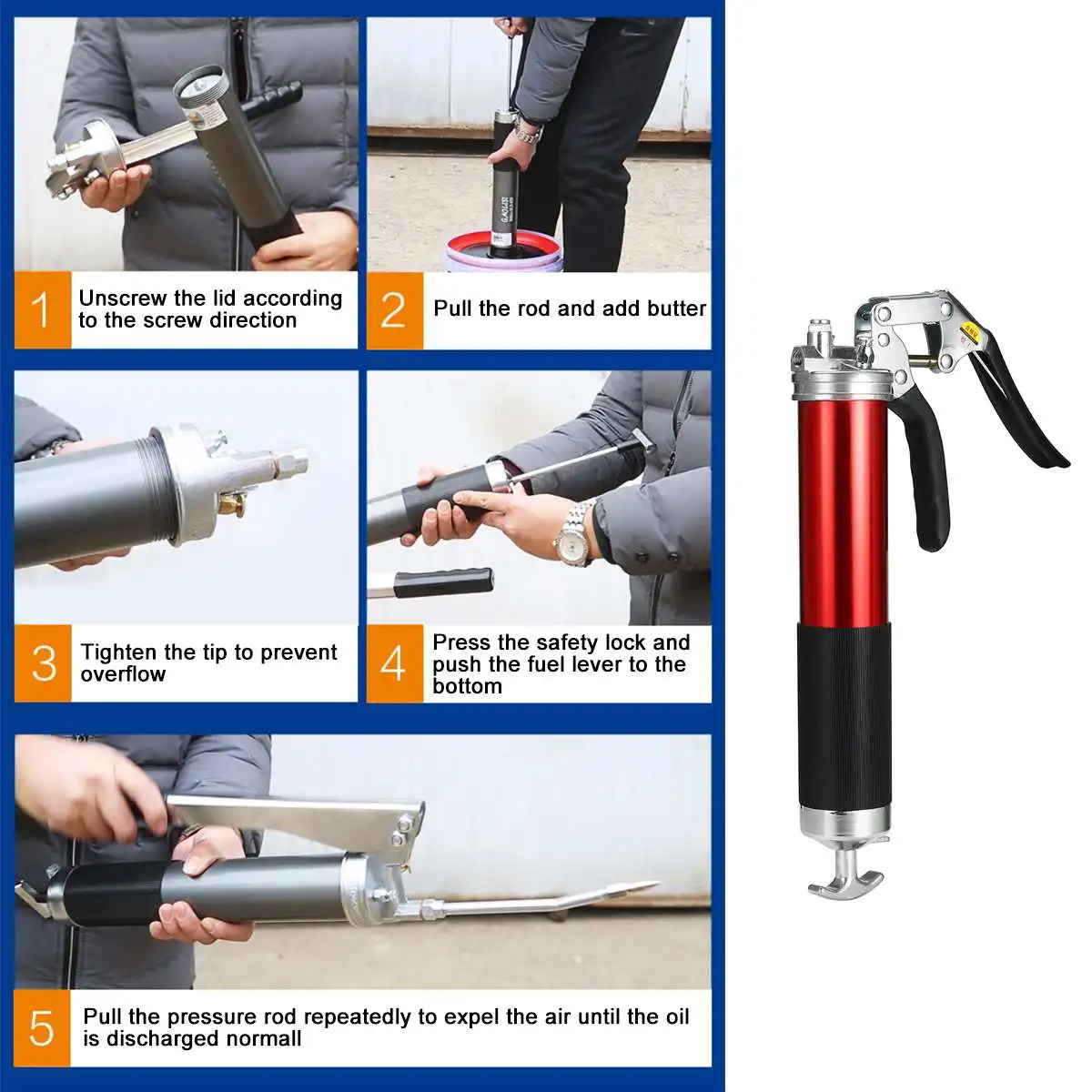 1 Unscrew the lid according to the screw direction

2 Pull the rod and add butter

3 Tighten the tip to prevent overflow

4 Press the safety lock and push the fuel lever to the bottom

5 Pull the pressure rod repeatedly to expel the air until the oil is discharged normall