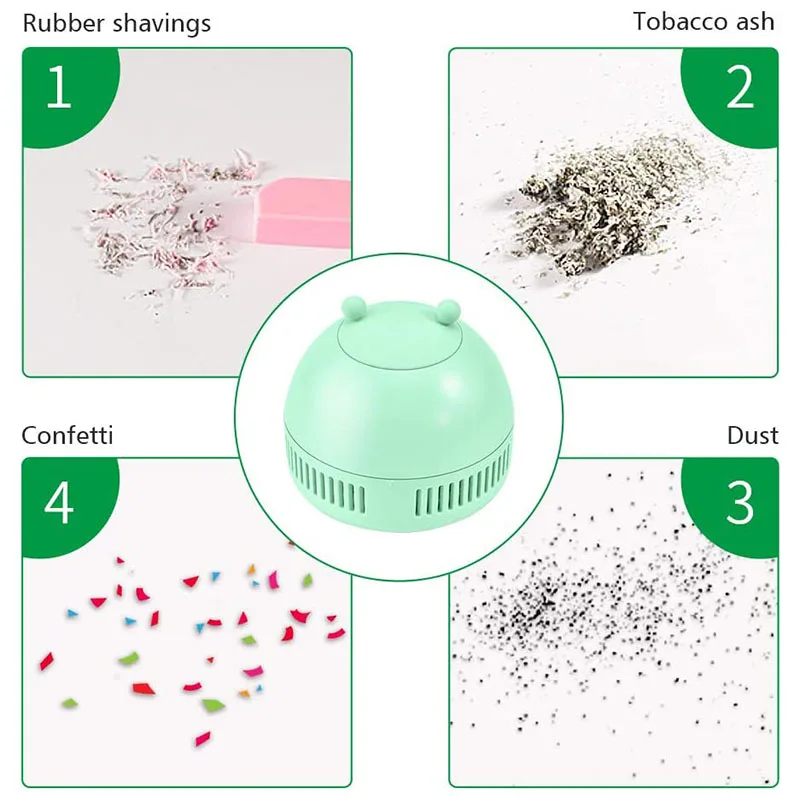 Rubber shavings

1

Tobacco ash

2

Confetti

4

Dust

3