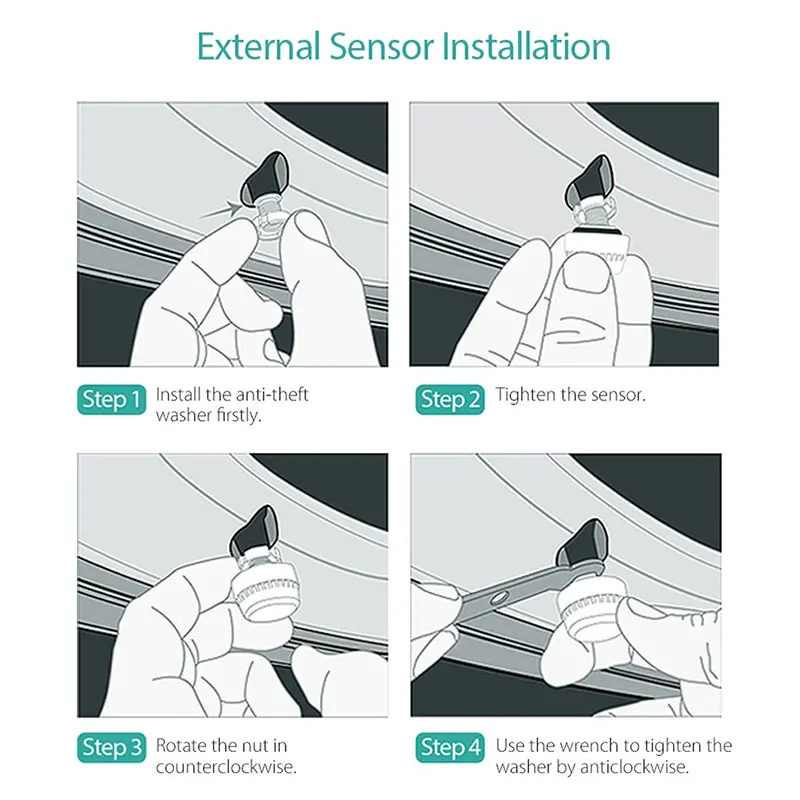 External Sensor Installation

Step 1 Install the anti-theft washer firstly.

Step 2 Tighten the sensor.

Step 3 Rotate the nut in counterclockwise.

Step 4 Use the wrench to tighten the washer by anticlockwise.