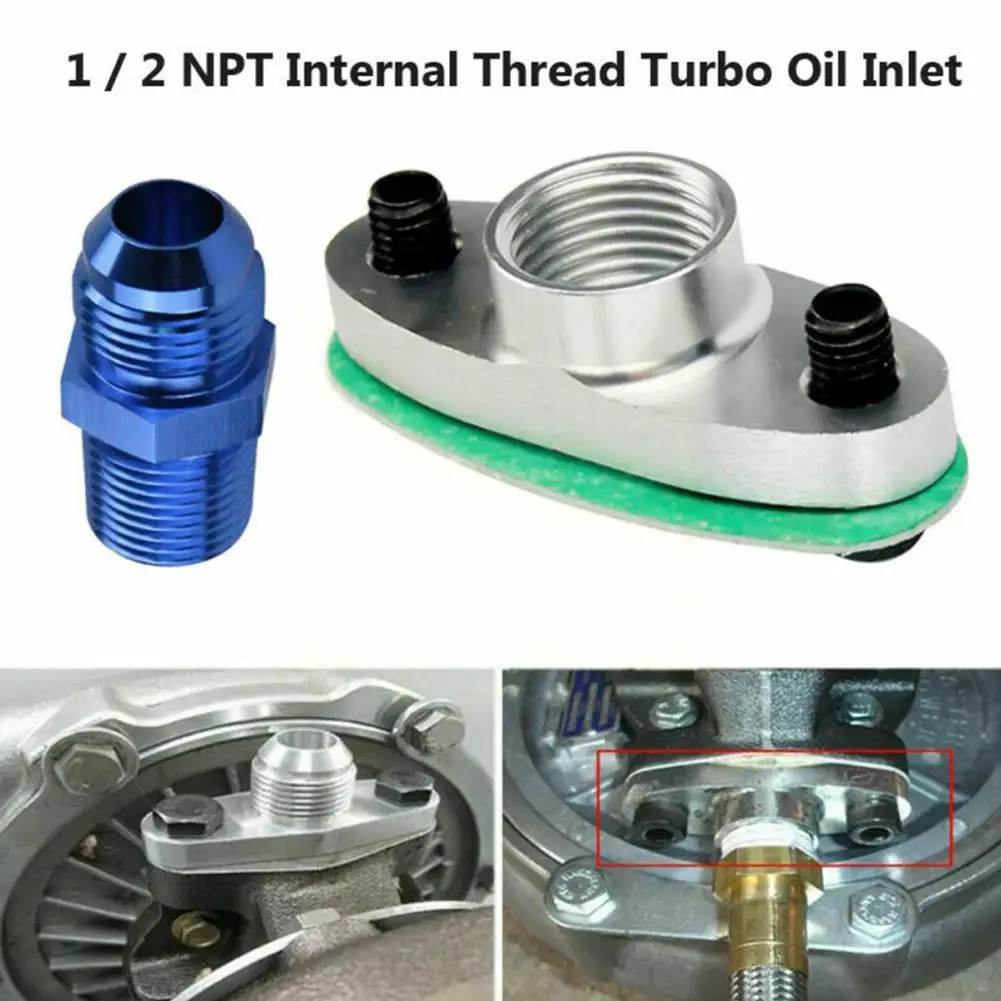 1 / 2 NPT Internal Thread Turbo Oil Inlet