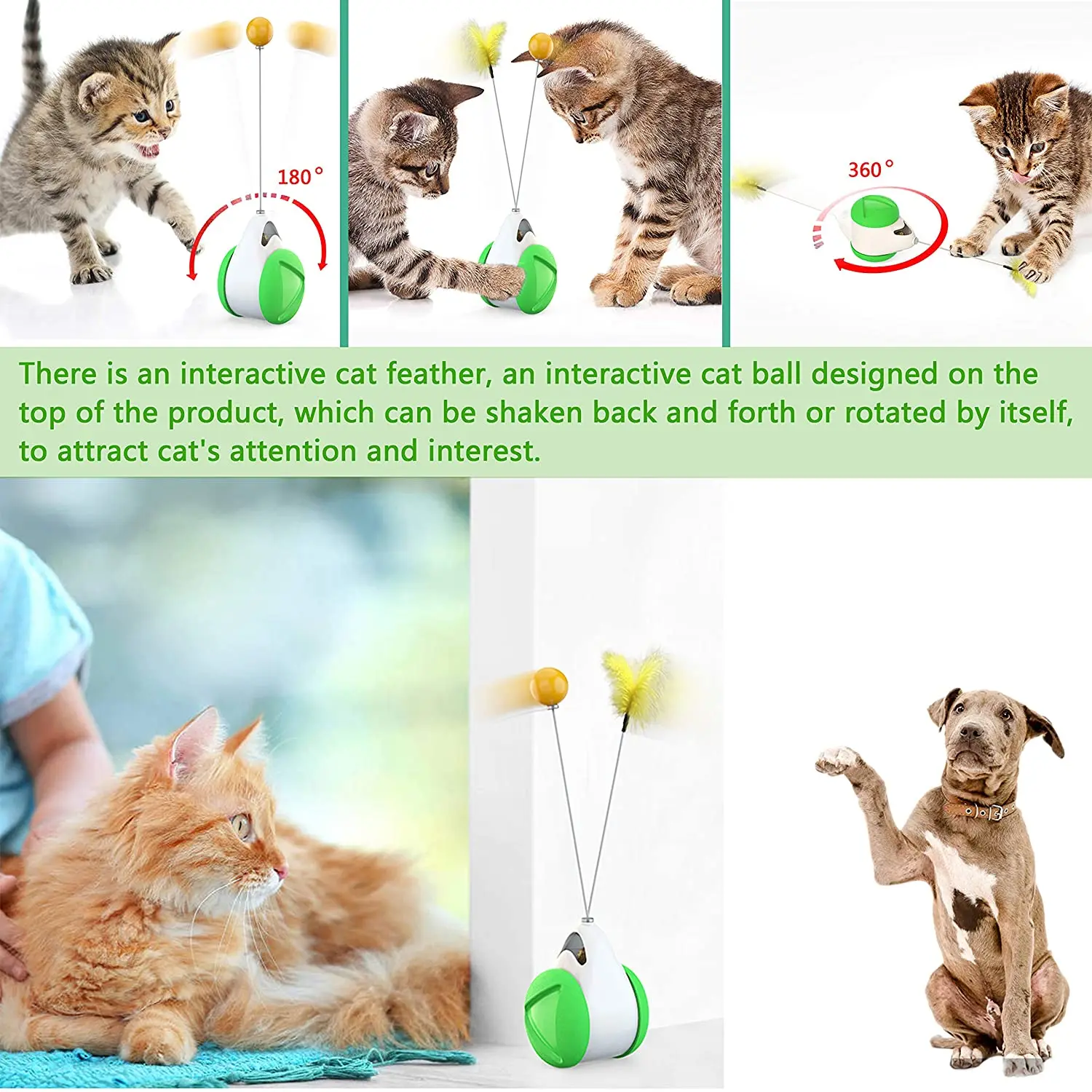 180°

360°

There is an interactive cat feather, an interactive cat ball designed on the top of the product, which can be shaken back and forth or rotated by itself, to attract cat's attention and interest.