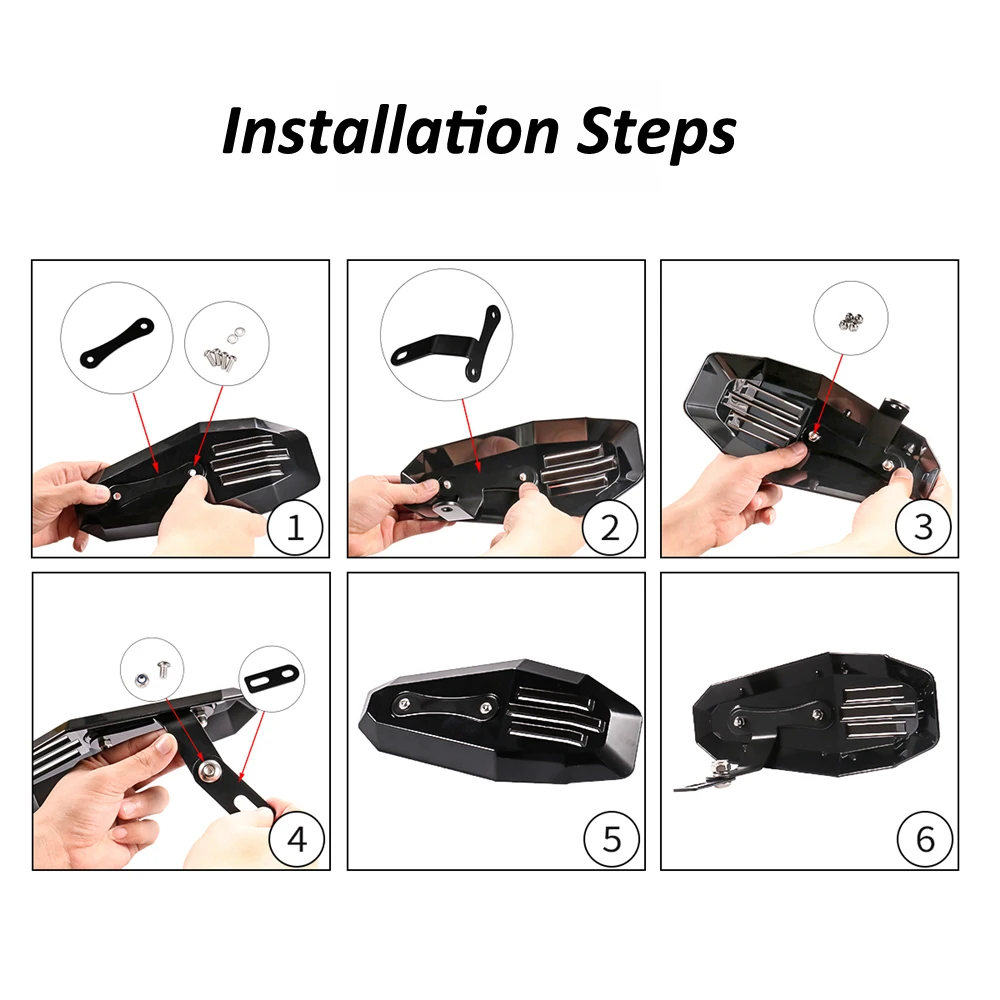 Installation Steps

1

2

3

4

5

6