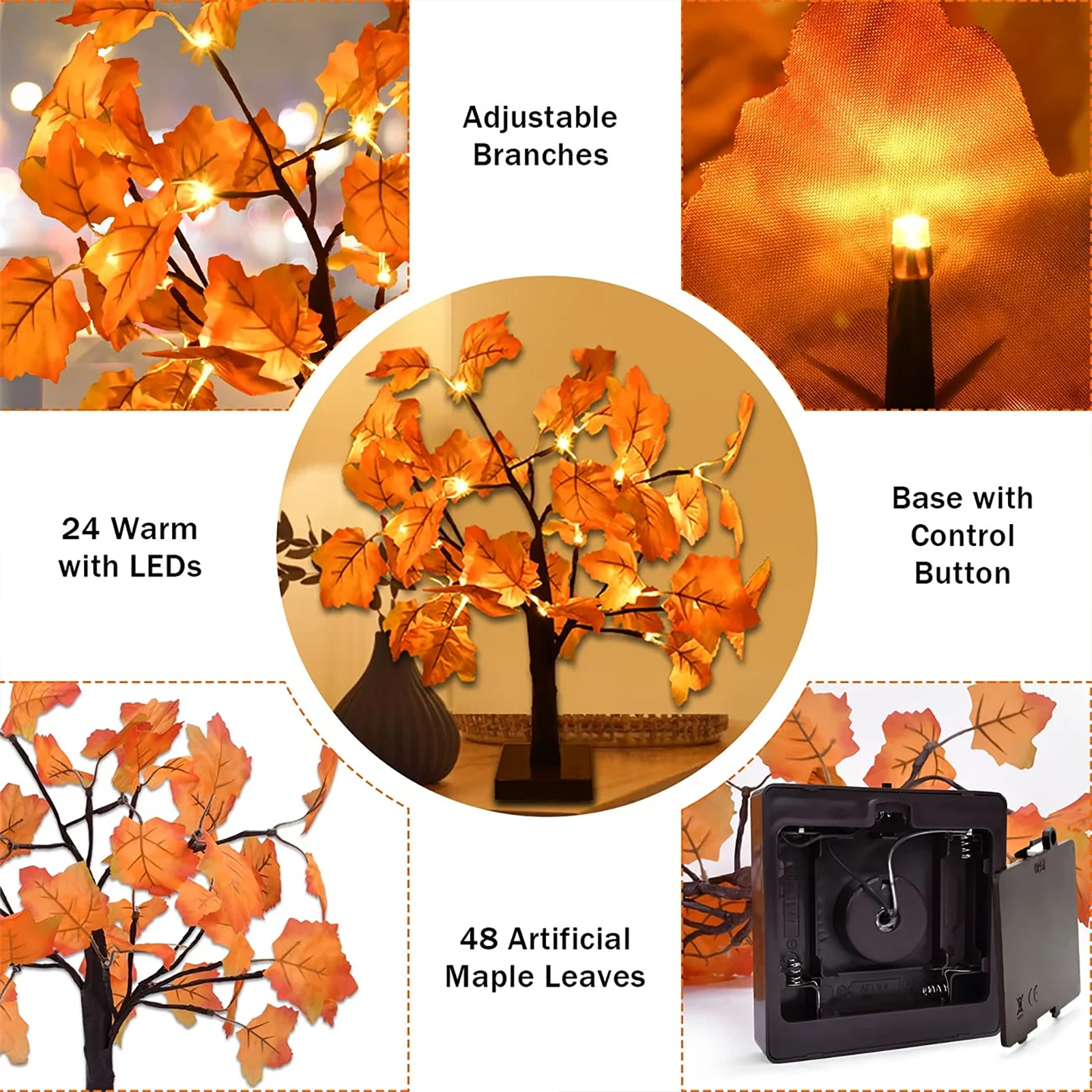 Adjustable Branches

24 Warm with LEDs

Base with Control Button

48 Artificial Maple Leaves