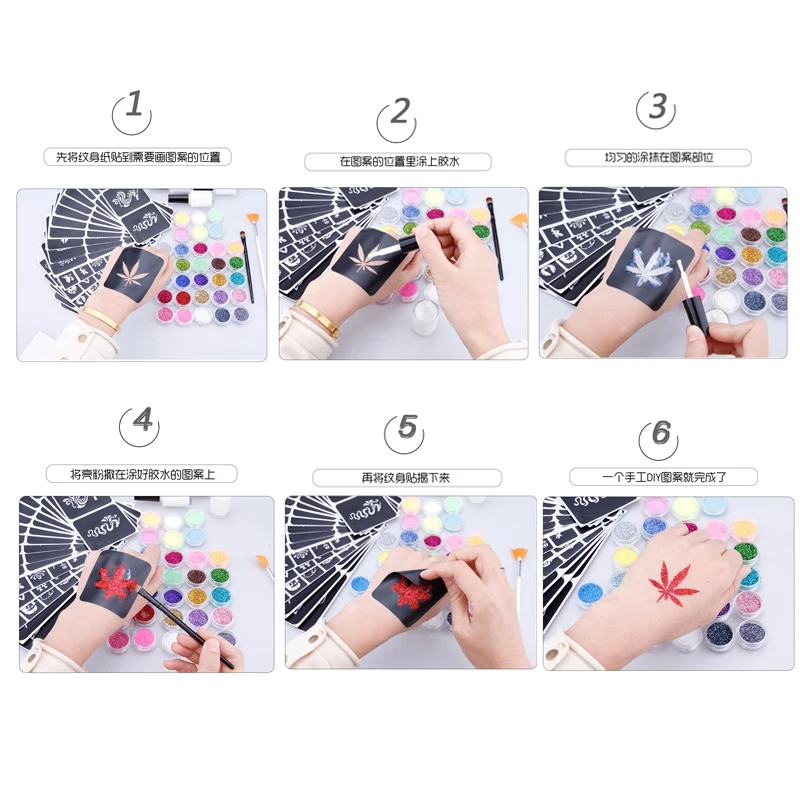 1
先将纹身纸贴到需要画图案的位置

2
在图案的位置里涂上胶水

3
均匀的涂抹在图案部位

4
将亮粉撒在涂好胶水的图案上

5
再将纹身贴揭下来

6
一个手工DIY图案就完成了