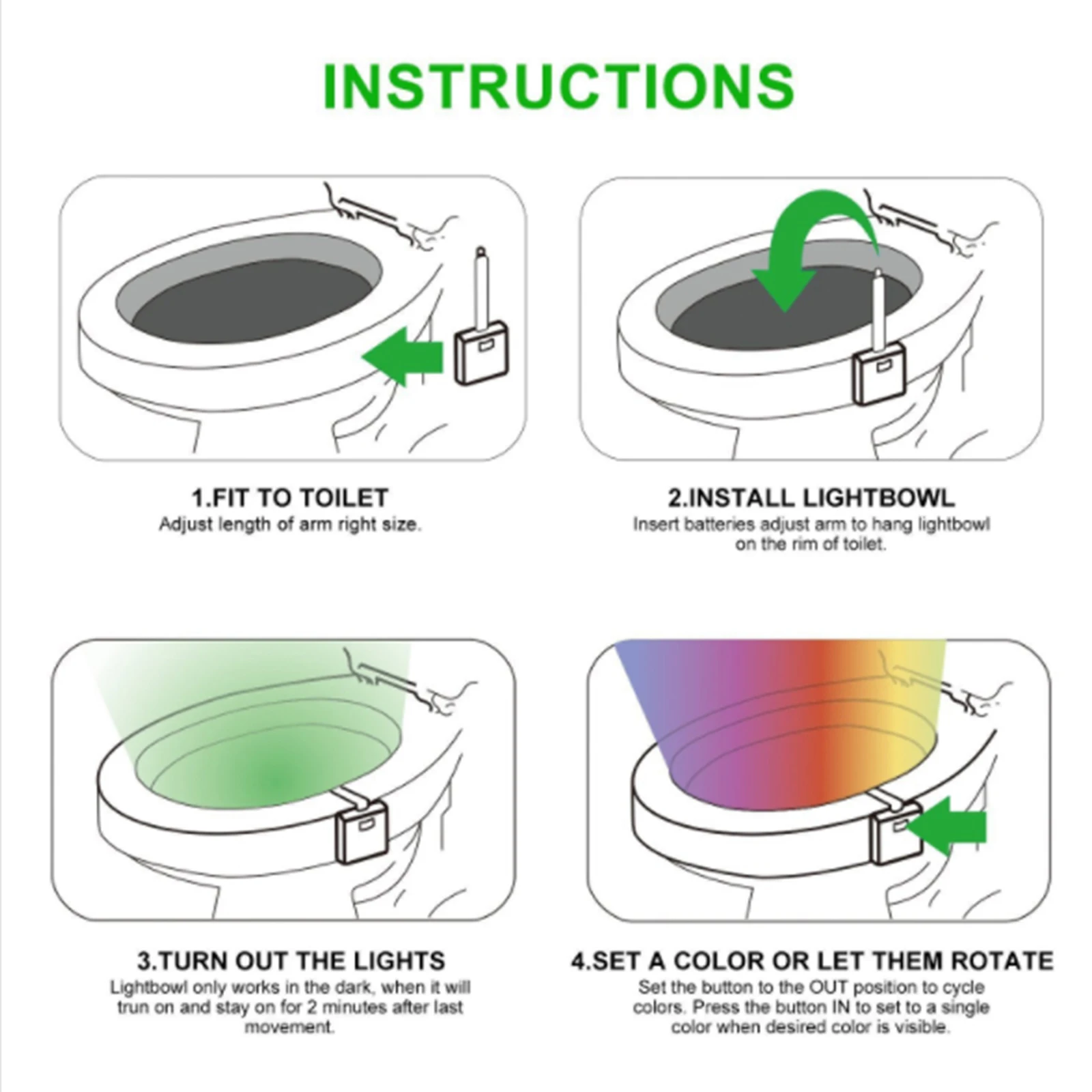 INSTRUCTIONS

1.FIT TO TOILET
Adjust length of arm right size.

2.INSTALL LIGHTBOWL
Insert batteries adjust arm to hang lightbowl on the rim of toilet.

3.TURN OUT THE LIGHTS
Lightbowl only works in the dark, when it will trun on and stay on for 2 minutes after last movement.

4.SET A COLOR OR LET THEM ROTATE
Set the button to the OUT position to cycle colors. Press the button IN to set to a single color when desired color is visible.