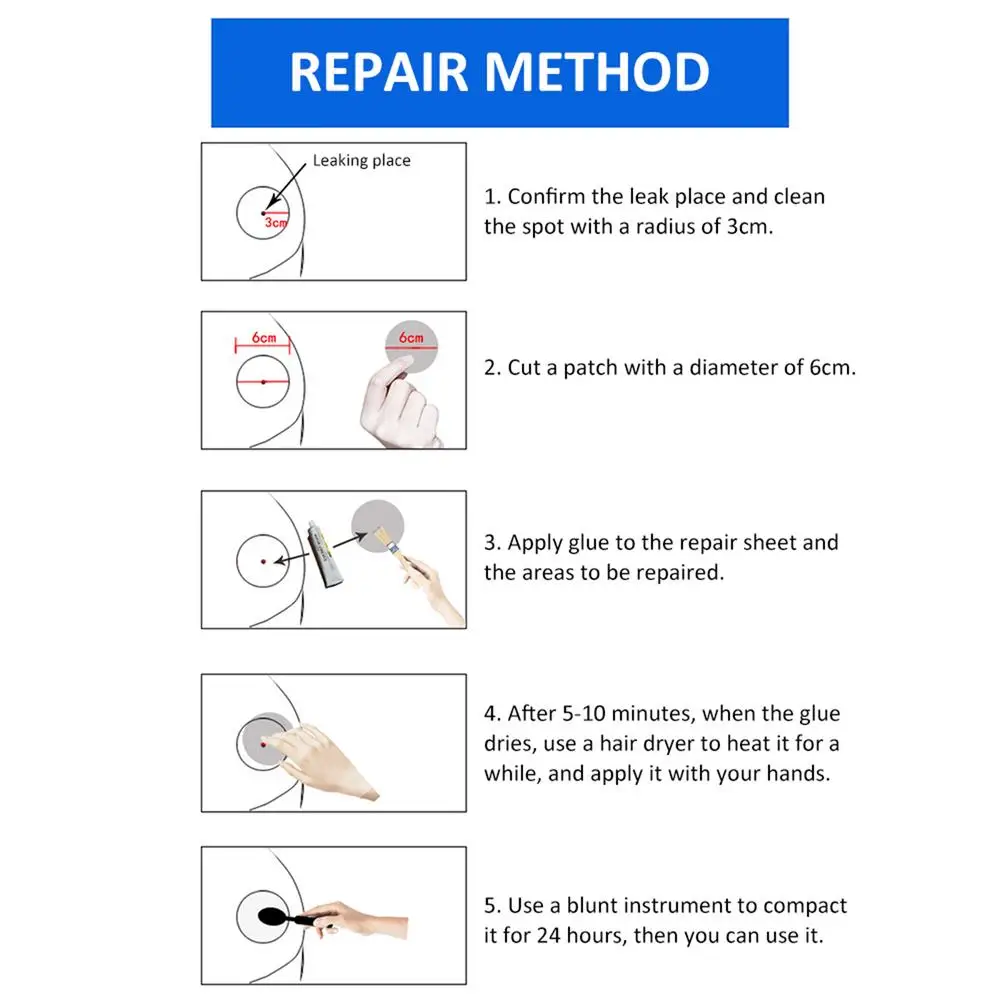 REPAIR METHOD

Leaking place

3cm

1. Confirm the leak place and clean the spot with a radius of 3cm.

6cm

6cm

2. Cut a patch with a diameter of 6cm.

3. Apply glue to the repair sheet and the areas to be repaired.

4. After 5-10 minutes, when the glue dries, use a hair dryer to heat it for a while, and apply it with your hands.

5. Use a blunt instrument to compact it for 24 hours, then you can use it.