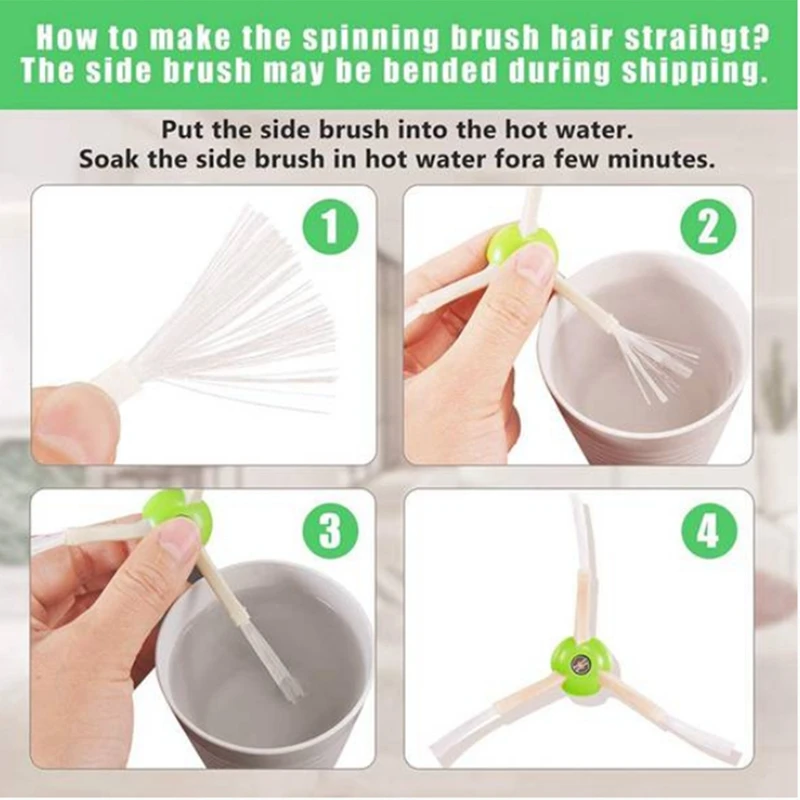 How to make the spinning brush hair straihgt?
The side brush may be bended during shipping.

Put the side brush into the hot water.
Soak the side brush in hot water fora few minutes.

1

2

3

4